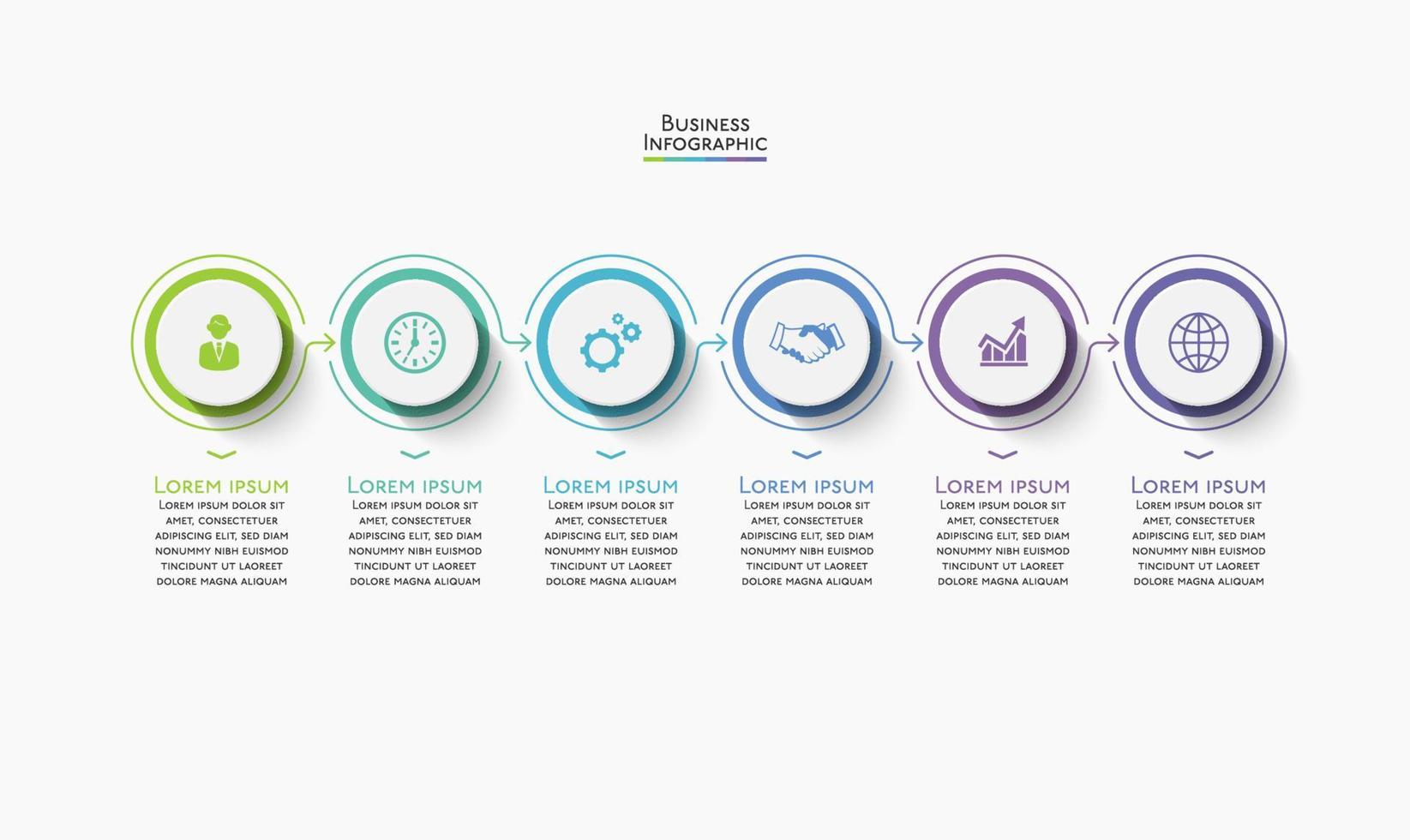 Business
Infographic

Lorem ipsum
Lorem ipsum dolor sit amet, consectetuer adipiscing elit, sed diam nonummy nibh euismod tincidunt ut laoreet dolore magna aliquam

Lorem ipsum
Lorem ipsum dolor sit amet, consectetuer adipiscing elit, sed diam nonummy nibh euismod tincidunt ut laoreet dolore magna aliquam

Lorem ipsum
Lorem ipsum dolor sit amet, consectetuer adipiscing elit, sed diam nonummy nibh euismod tincidunt ut laoreet dolore magna aliquam

Lorem ipsum
Lorem ipsum dolor sit amet, consectetuer adipiscing elit, sed diam nonummy nibh euismod tincidunt ut laoreet dolore magna aliquam

Lorem ipsum
Lorem ipsum dolor sit amet, consectetuer adipiscing elit, sed diam nonummy nibh euismod tincidunt ut laoreet dolore magna aliquam

Lorem ipsum
Lorem ipsum dolor sit amet, consectetuer adipiscing elit, sed diam nonummy nibh euismod tincidunt ut laoreet dolore magna aliquam