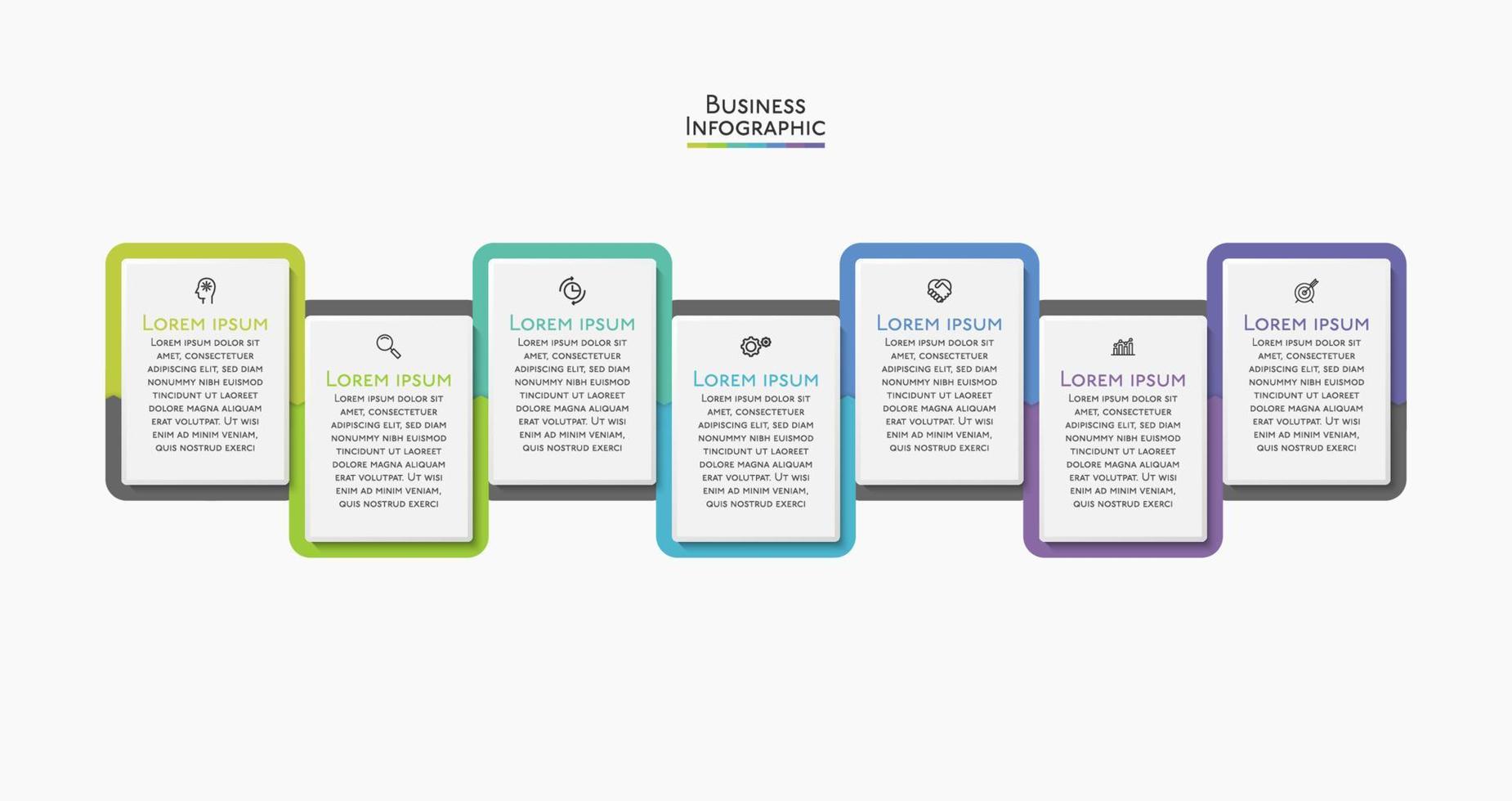 Business
Infographic

Lorem ipsum
Lorem ipsum dolor sit amet, consectetuer adipiscing elit, sed diam nonummy nibh euismod tincidunt ut laoreet dolore magna aliquam erat volutpat. Ut wisi enim ad minim veniam, quis nostrud exerci

Lorem ipsum
Lorem ipsum dolor sit amet, consectetuer adipiscing elit, sed diam nonummy nibh euismod tincidunt ut laoreet dolore magna aliquam erat volutpat. Ut wisi enim ad minim veniam, quis nostrud exerci

Lorem ipsum
Lorem ipsum dolor sit amet, consectetuer adipiscing elit, sed diam nonummy nibh euismod tincidunt ut laoreet dolore magna aliquam erat volutpat. Ut wisi enim ad minim veniam, quis nostrud exerci

Lorem ipsum
Lorem ipsum dolor sit amet, consectetuer adipiscing elit, sed diam nonummy nibh euismod tincidunt ut laoreet dolore magna aliquam erat volutpat. Ut wisi enim ad minim veniam, quis nostrud exerci

Lorem ipsum
Lorem ipsum dolor sit amet, consectetuer adipiscing elit, sed diam nonummy nibh euismod tincidunt ut laoreet dolore magna aliquam erat volutpat. Ut wisi enim ad minim veniam, quis nostrud exerci

Lorem ipsum
Lorem ipsum dolor sit amet, consectetuer adipiscing elit, sed diam nonummy nibh euismod tincidunt ut laoreet dolore magna aliquam erat volutpat. Ut wisi enim ad minim veniam, quis nostrud exerci

Lorem ipsum
Lorem ipsum dolor sit amet, consectetuer adipiscing elit, sed diam nonummy nibh euismod tincidunt ut laoreet dolore magna aliquam erat volutpat. Ut wisi enim ad minim veniam, quis nostrud exerci