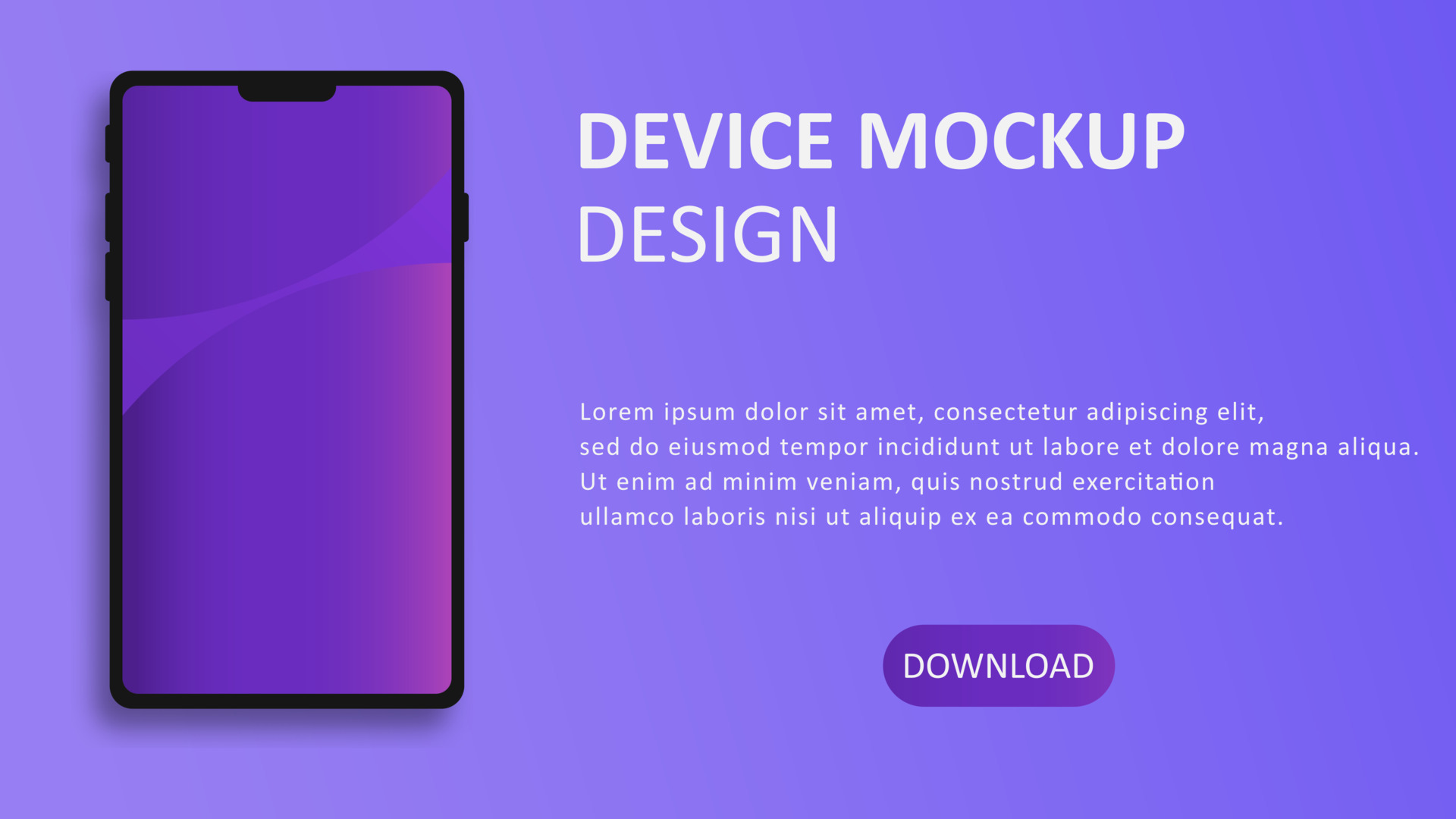 DEVICE MOCKUP
DESIGN

Lorem ipsum dolor sit amet, consectetur adipiscing elit, sed do eiusmod tempor incididunt ut labore et dolore magna aliqua. Ut enim ad minim veniam, quis nostrud exercitation ullamco laboris nisi ut aliquip ex ea commodo consequat.

DOWNLOAD