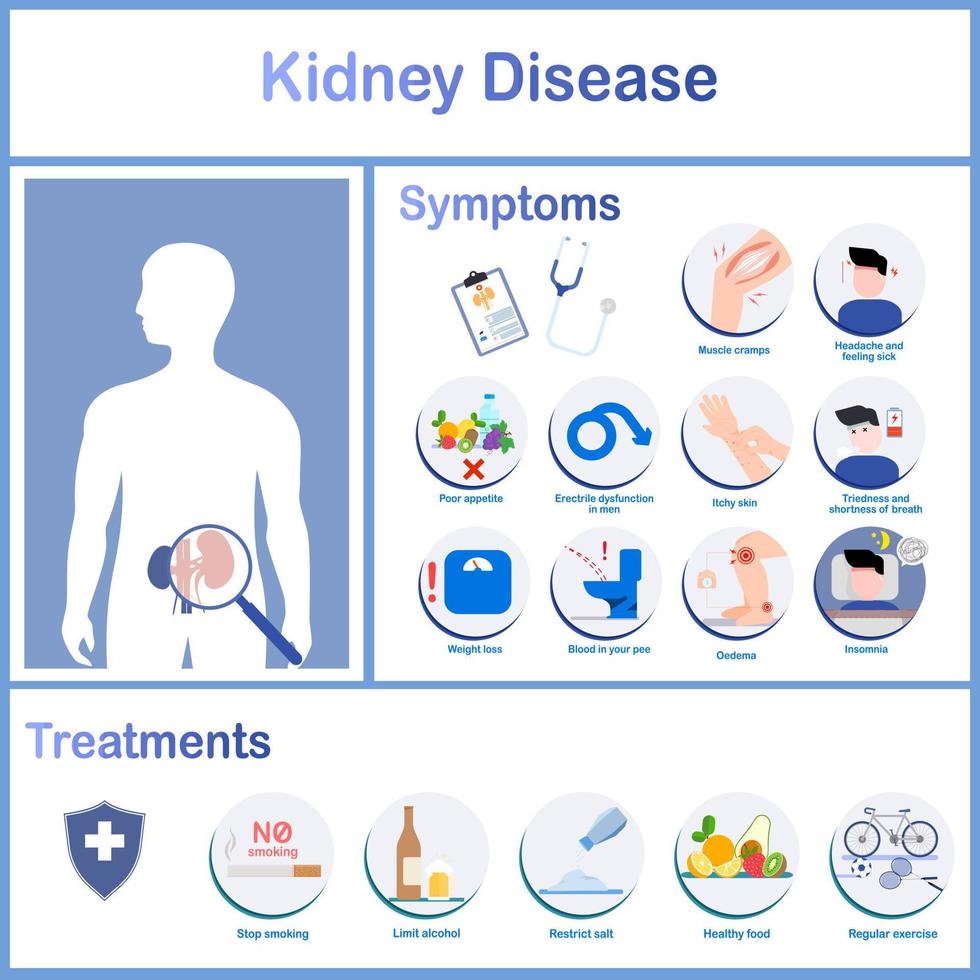 Kidney Disease

Symptoms

Muscle cramps

Headache and feeling sick

Poor appetite

Erectrile dysfunction in men

Itchy skin

Triedness and shortness of breath

Weight loss

Blood in your pee

Oedema

Insomnia

Treatments

NO smoking

Stop smoking

Limit alcohol

Restrict salt

Healthy food

Regular exercise