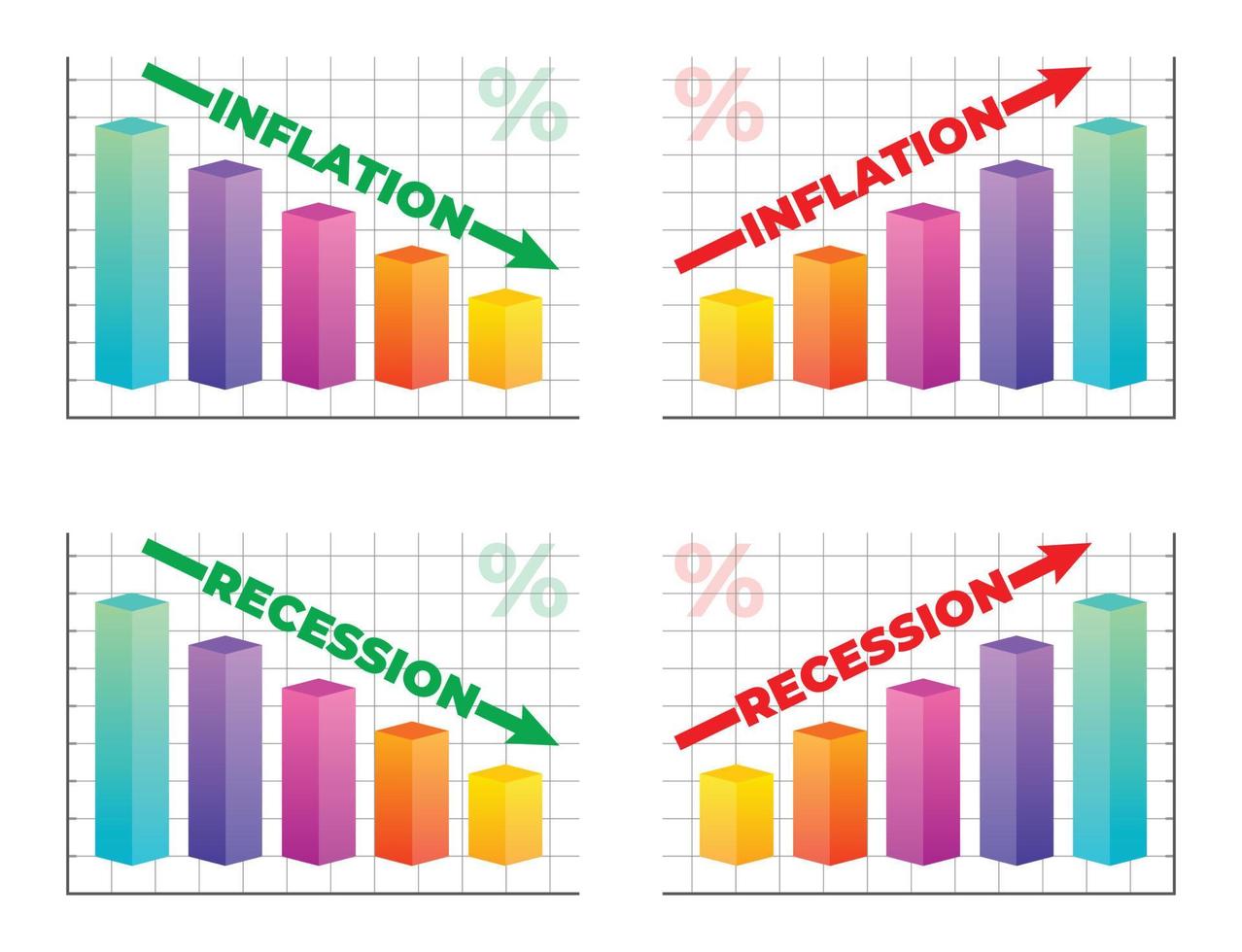 INFLATION
%

%
INFLATION

RECESSION
%

%
RECESSION