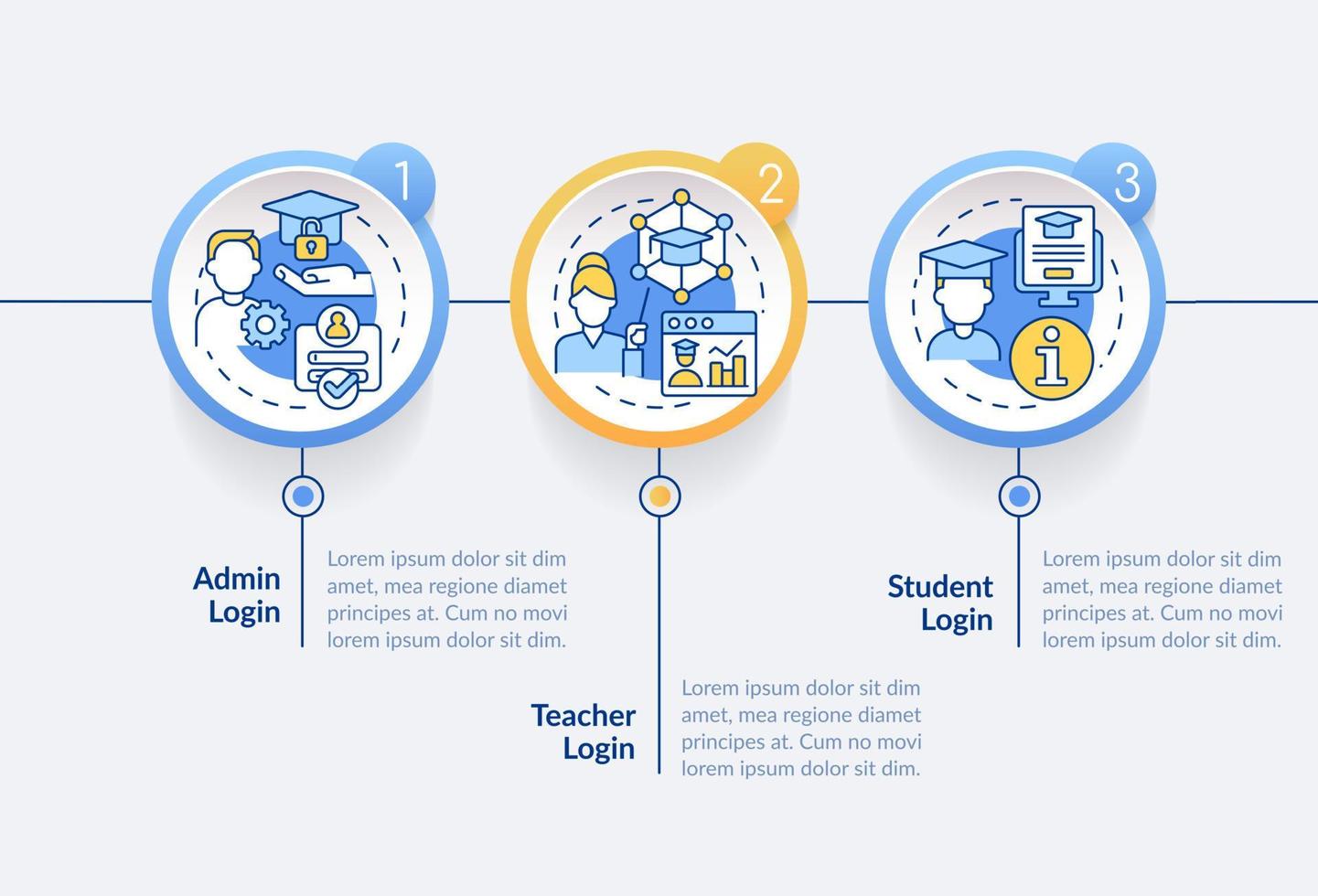 1

2

3

Admin Login

Lorem ipsum dolor sit dim amet, mea regione diamet principes at. Cum no movi lorem ipsum dolor sit dim.

Teacher Login

Lorem ipsum dolor sit dim amet, mea regione diamet principes at. Cum no movi lorem ipsum dolor sit dim.

Student Login

Lorem ipsum dolor sit dim amet, mea regione diamet principes at. Cum no movi lorem ipsum dolor sit dim.