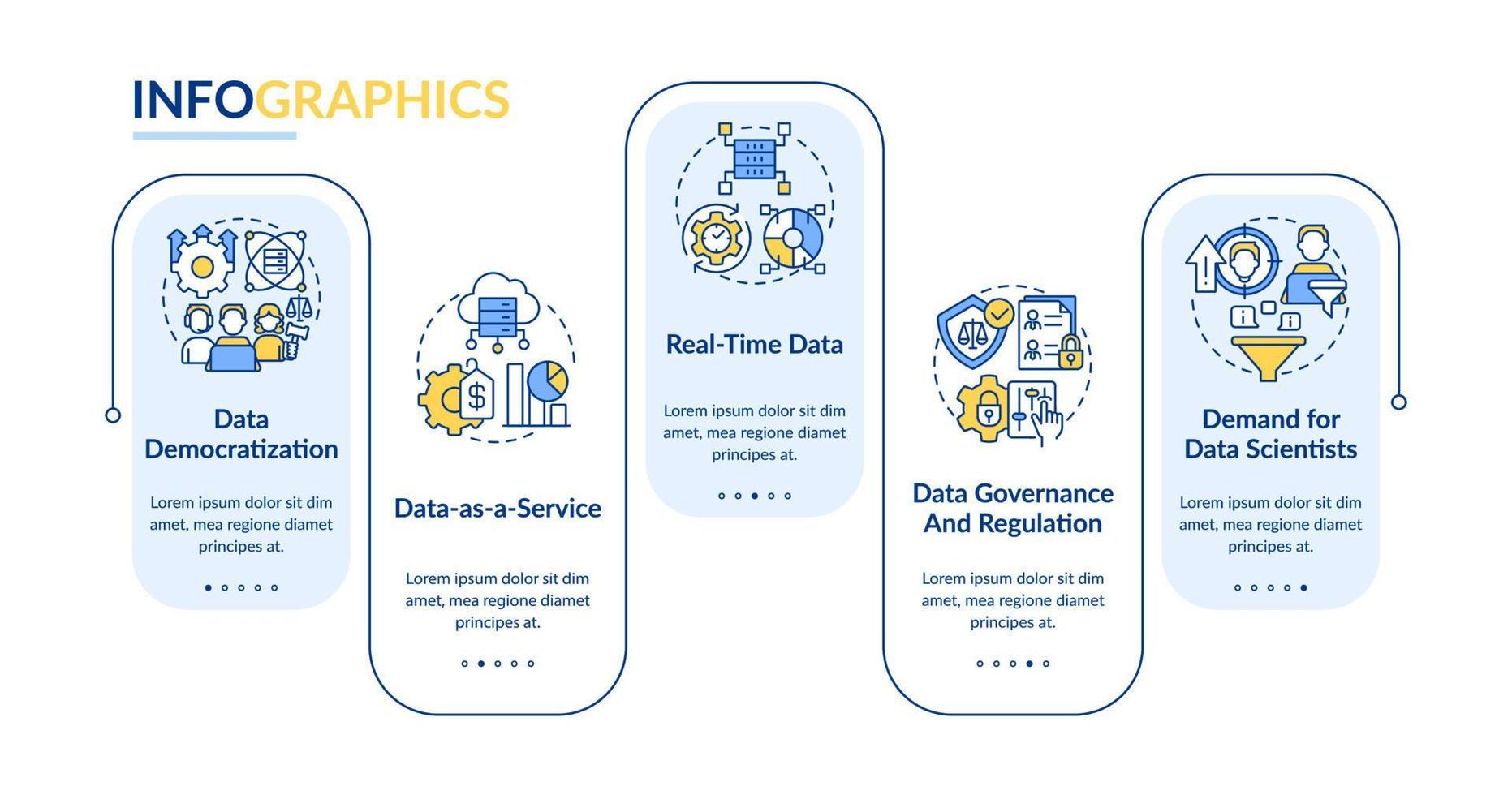 INFOGRAPHICS

Data Democratization

Lorem ipsum dolor sit dim amet, mea regione diamet principes at.

Data-as-a-Service

Lorem ipsum dolor sit dim amet, mea regione diamet principes at.

Real-Time Data

Lorem ipsum dolor sit dim amet, mea regione diamet principes at.

Data Governance And Regulation

Lorem ipsum dolor sit dim amet, mea regione diamet principes at.

Demand for Data Scientists

Lorem ipsum dolor sit dim amet, mea regione diamet principes at.