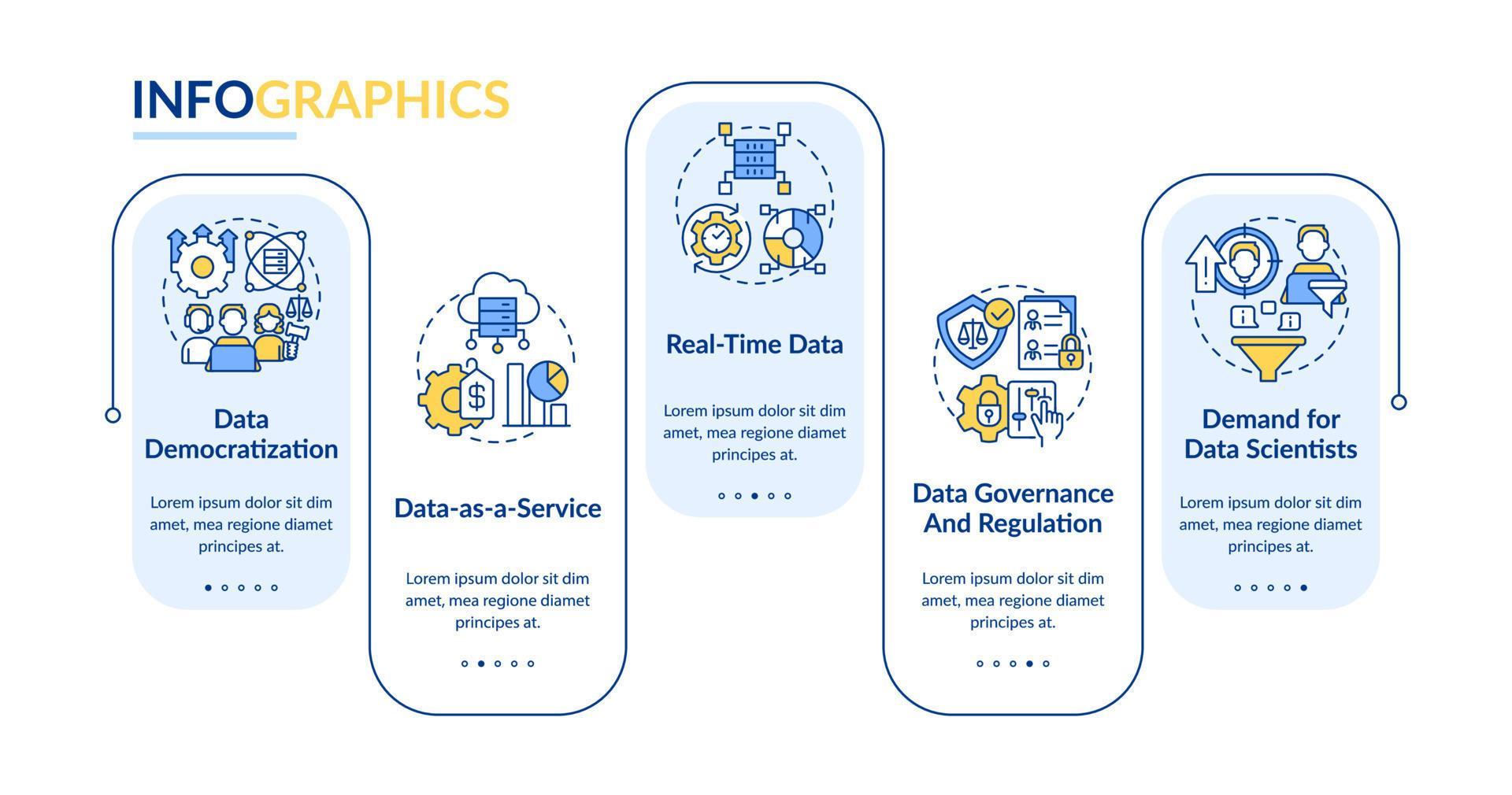 INFOGRAPHICS

Data Democratization

Lorem ipsum dolor sit dim amet, mea regione diamet principes at.

Data-as-a-Service

Lorem ipsum dolor sit dim amet, mea regione diamet principes at.

Real-Time Data

Lorem ipsum dolor sit dim amet, mea regione diamet principes at.

Data Governance And Regulation

Lorem ipsum dolor sit dim amet, mea regione diamet principes at.

Demand for Data Scientists

Lorem ipsum dolor sit dim amet, mea regione diamet principes at.