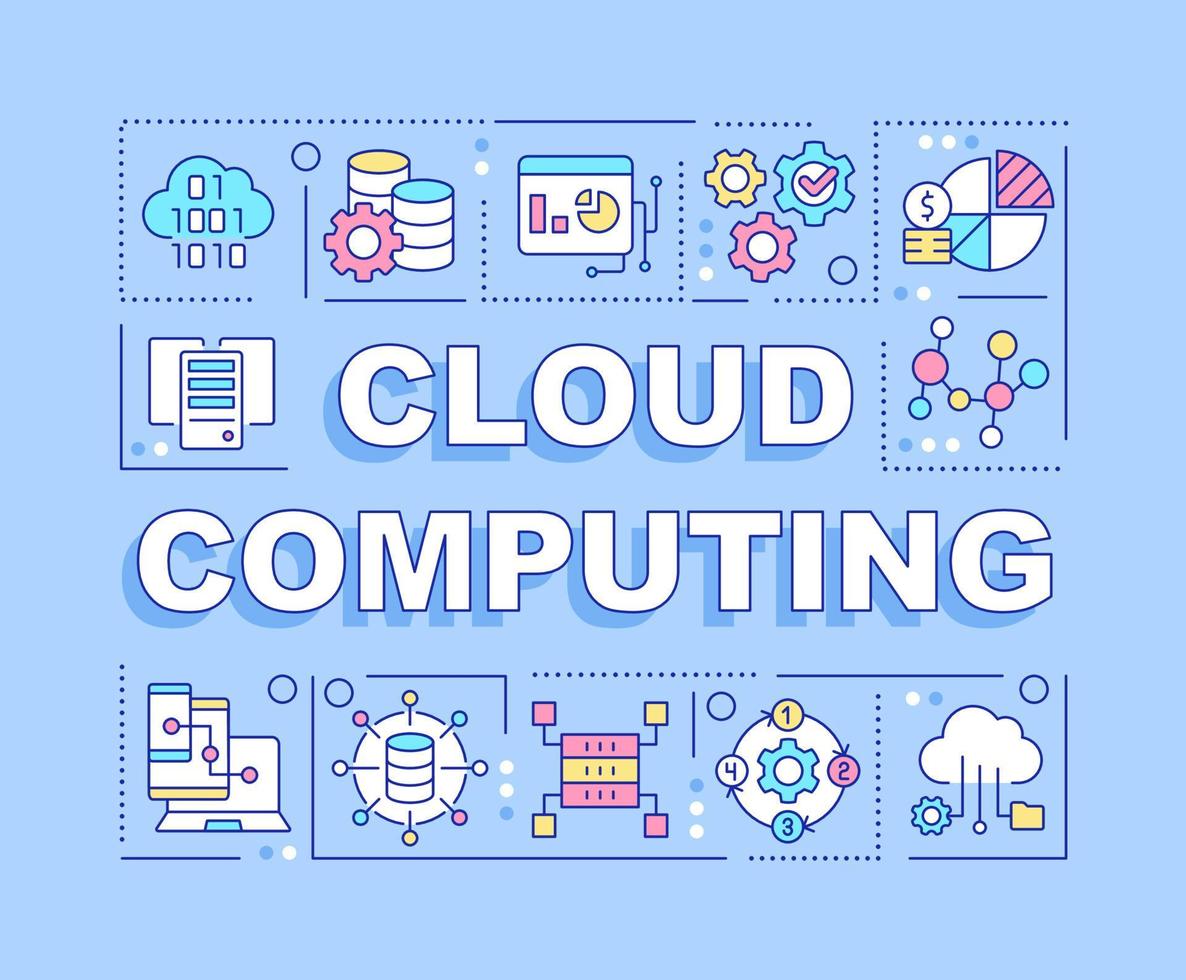 01
1001
1010

$

CLOUD
COMPUTING

1
2
3
4