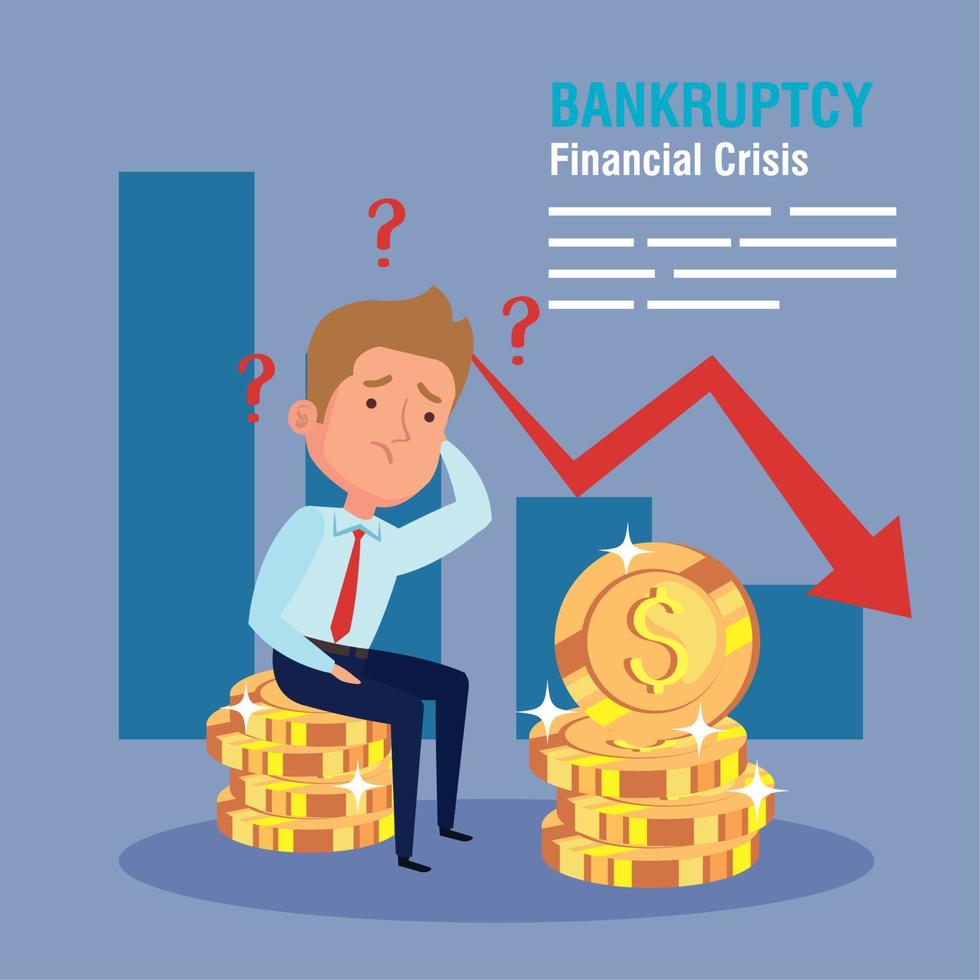 BANKRUPTCY
Financial Crisis

? ? ?

$