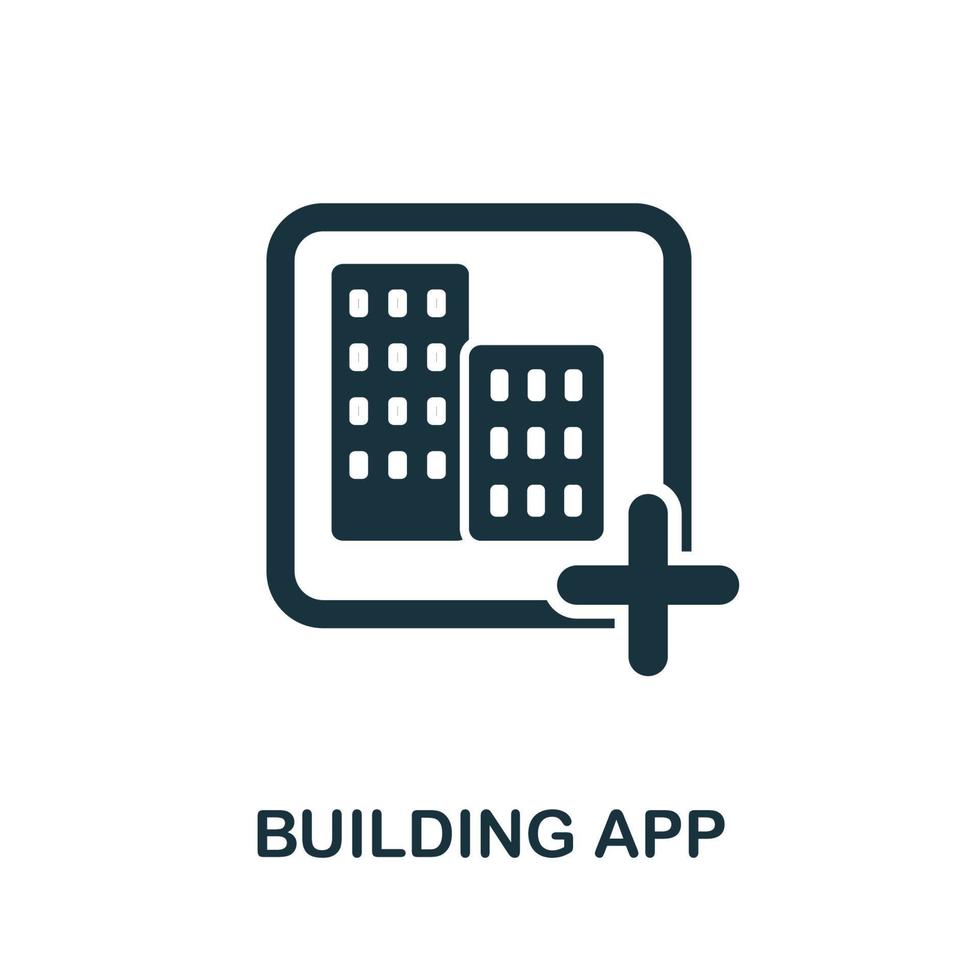 BUILDING APP