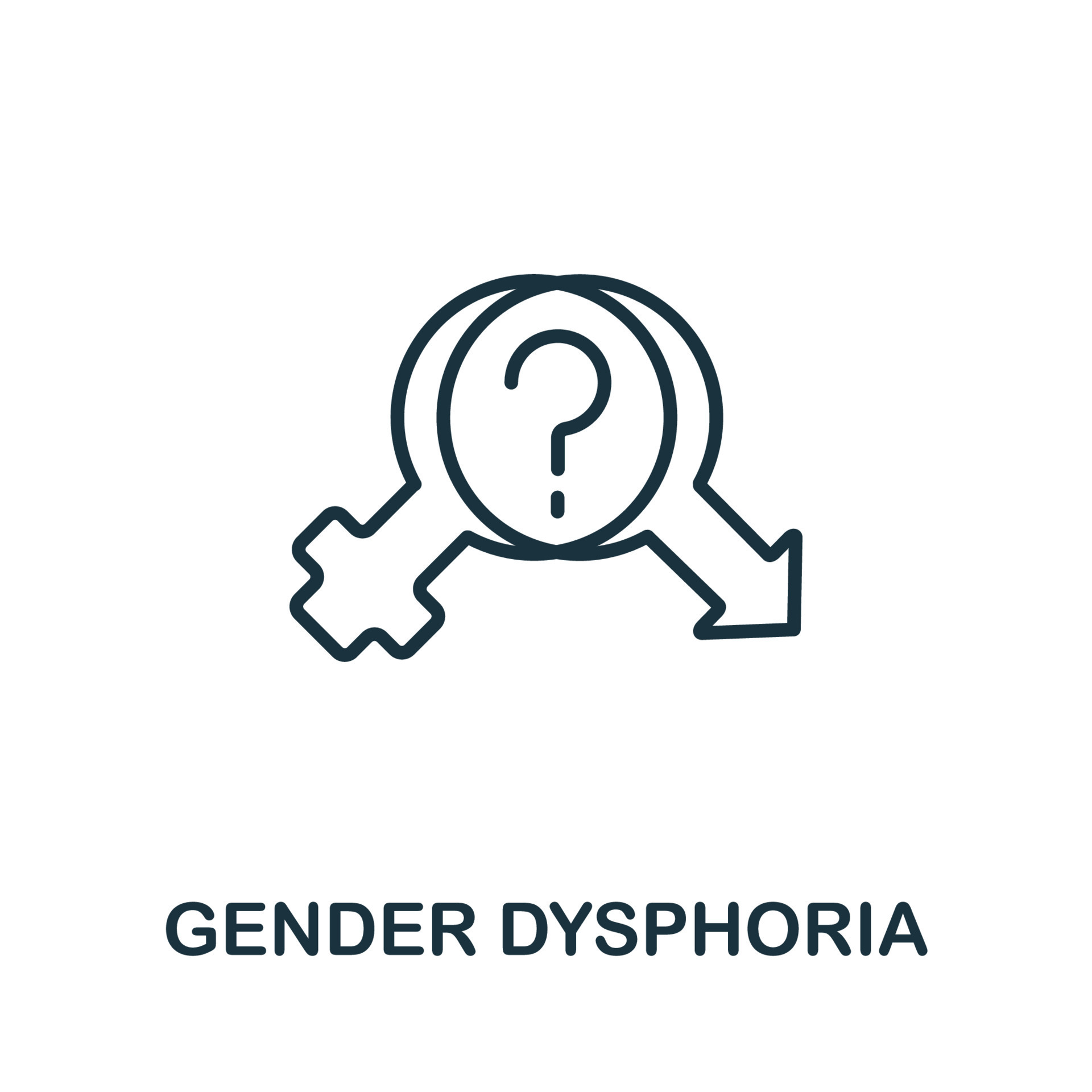 ?

GENDER DYSPHORIA