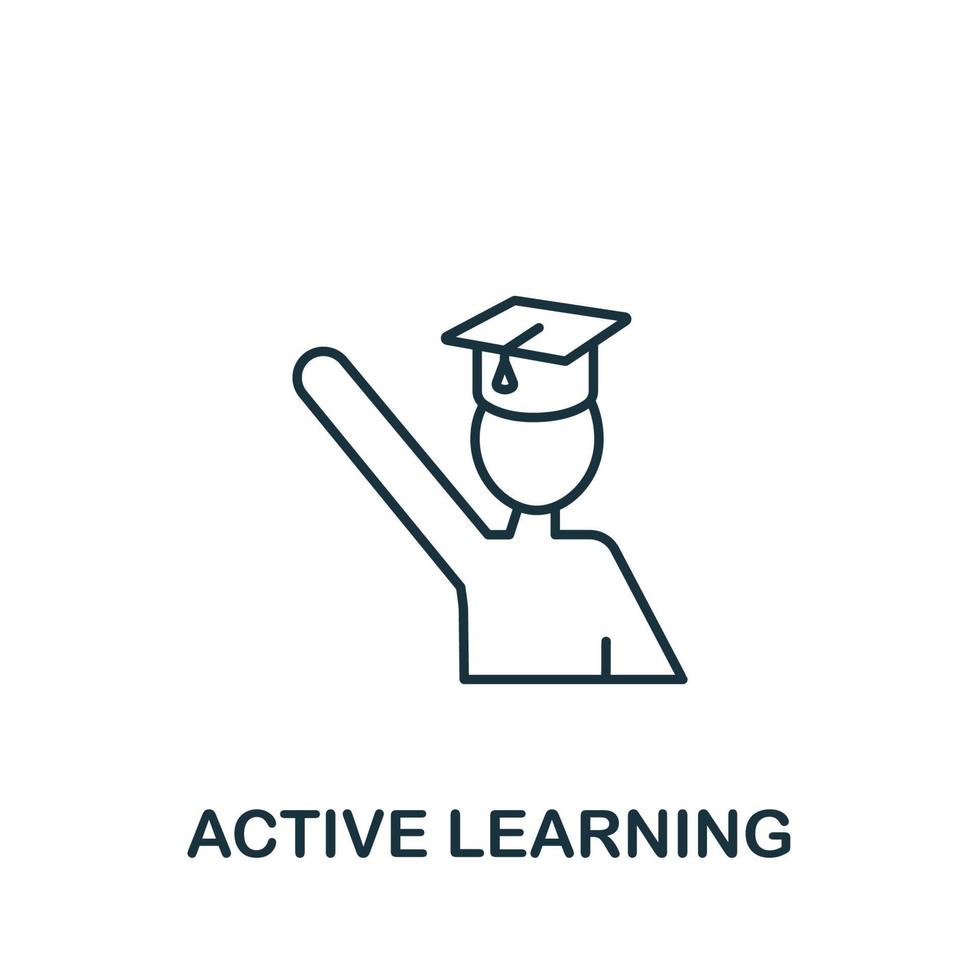 ACTIVE LEARNING