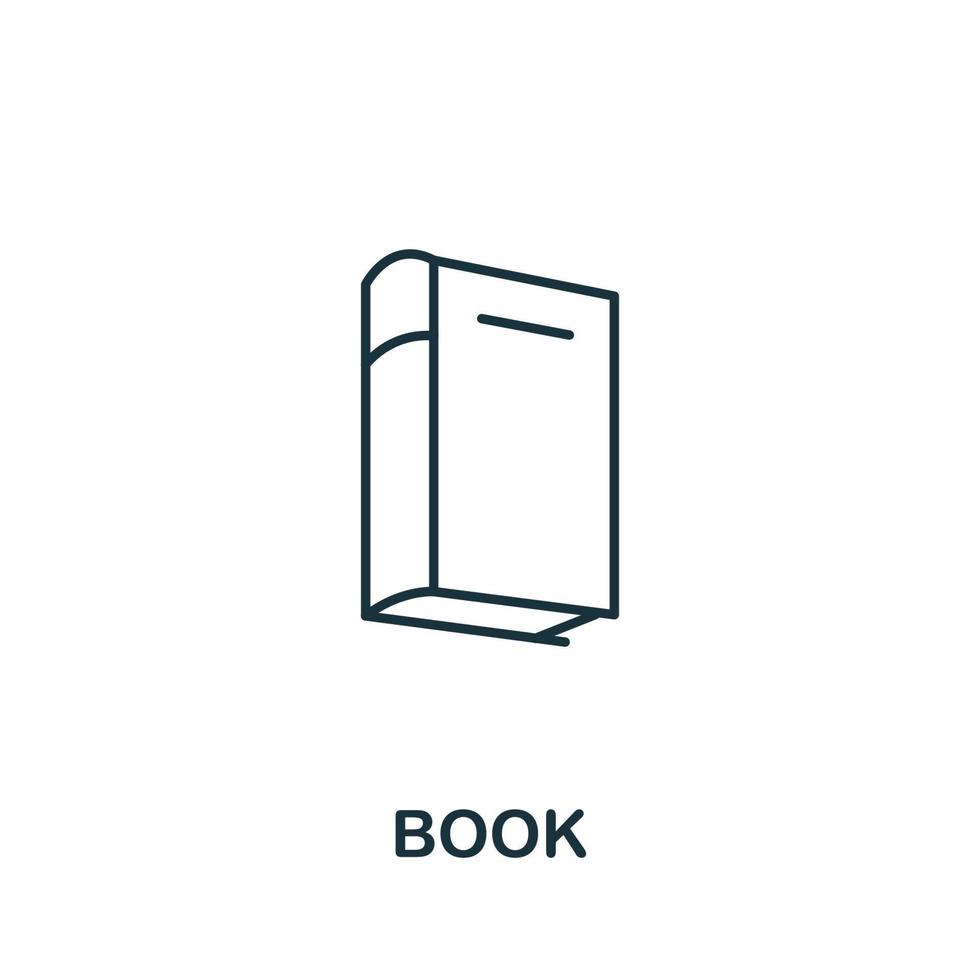 BOOK