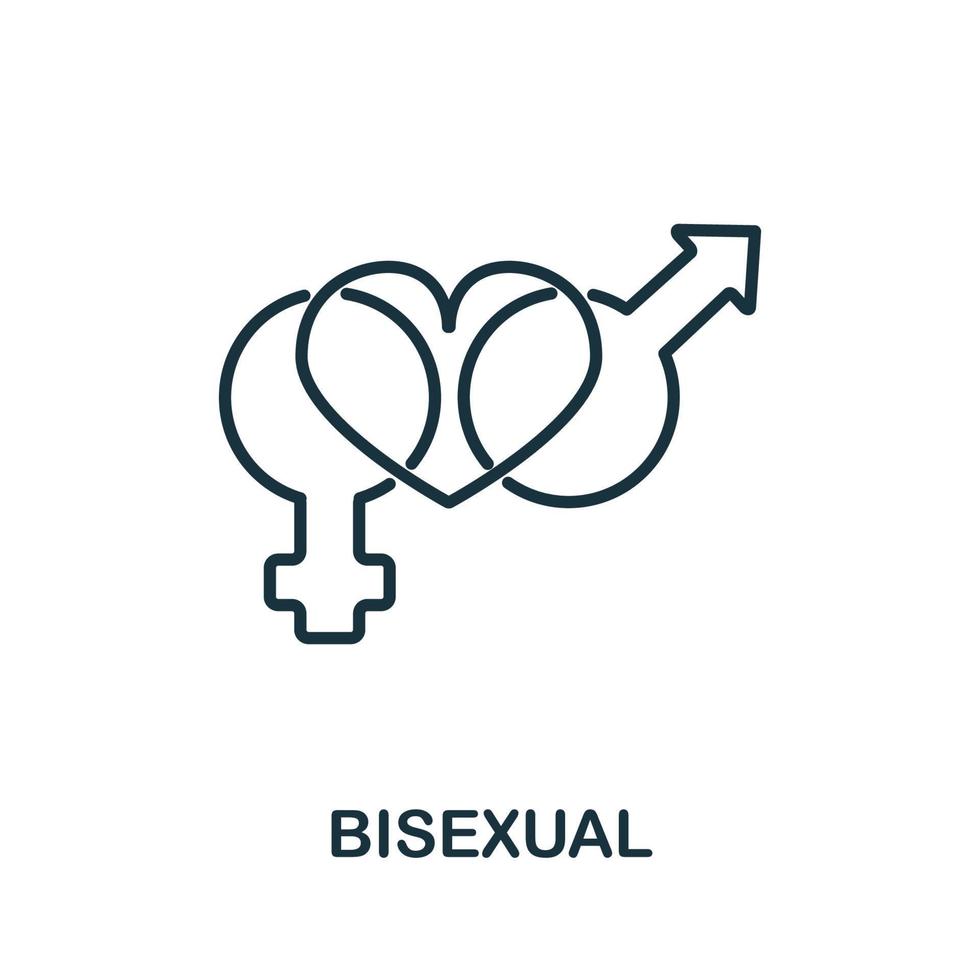 BISEXUAL