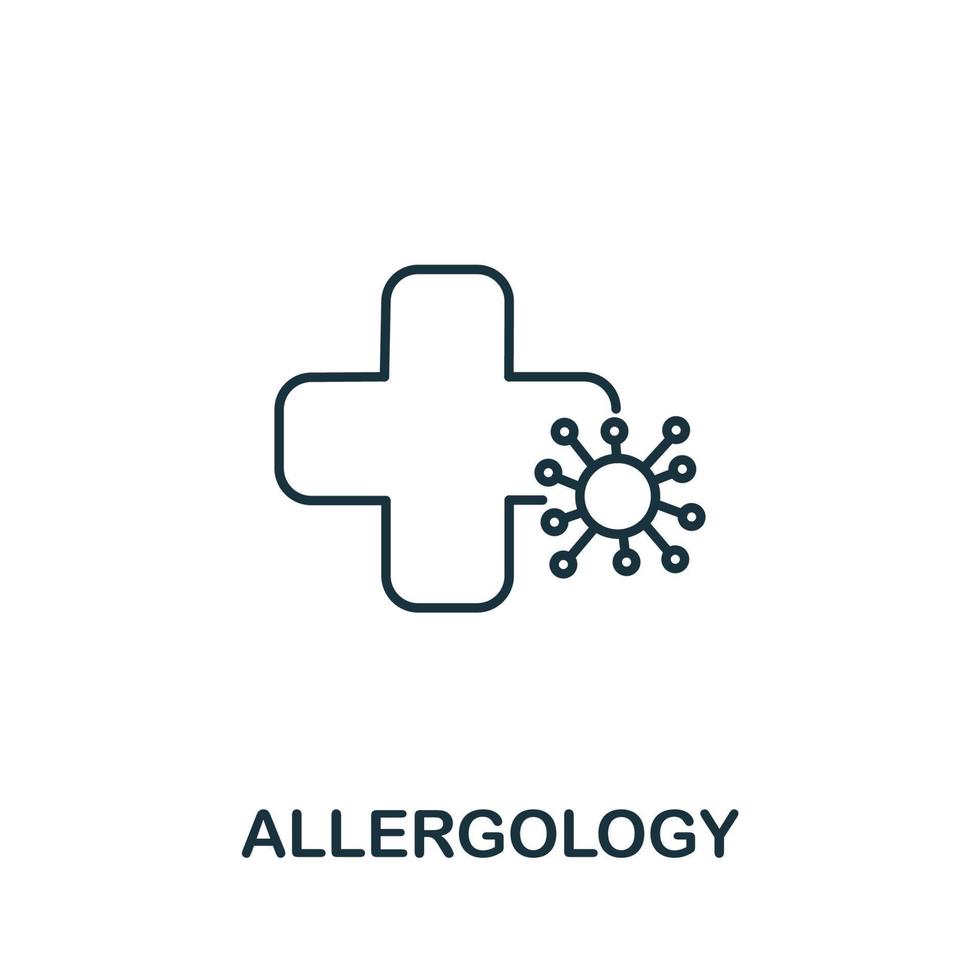 ALLERGOLOGY