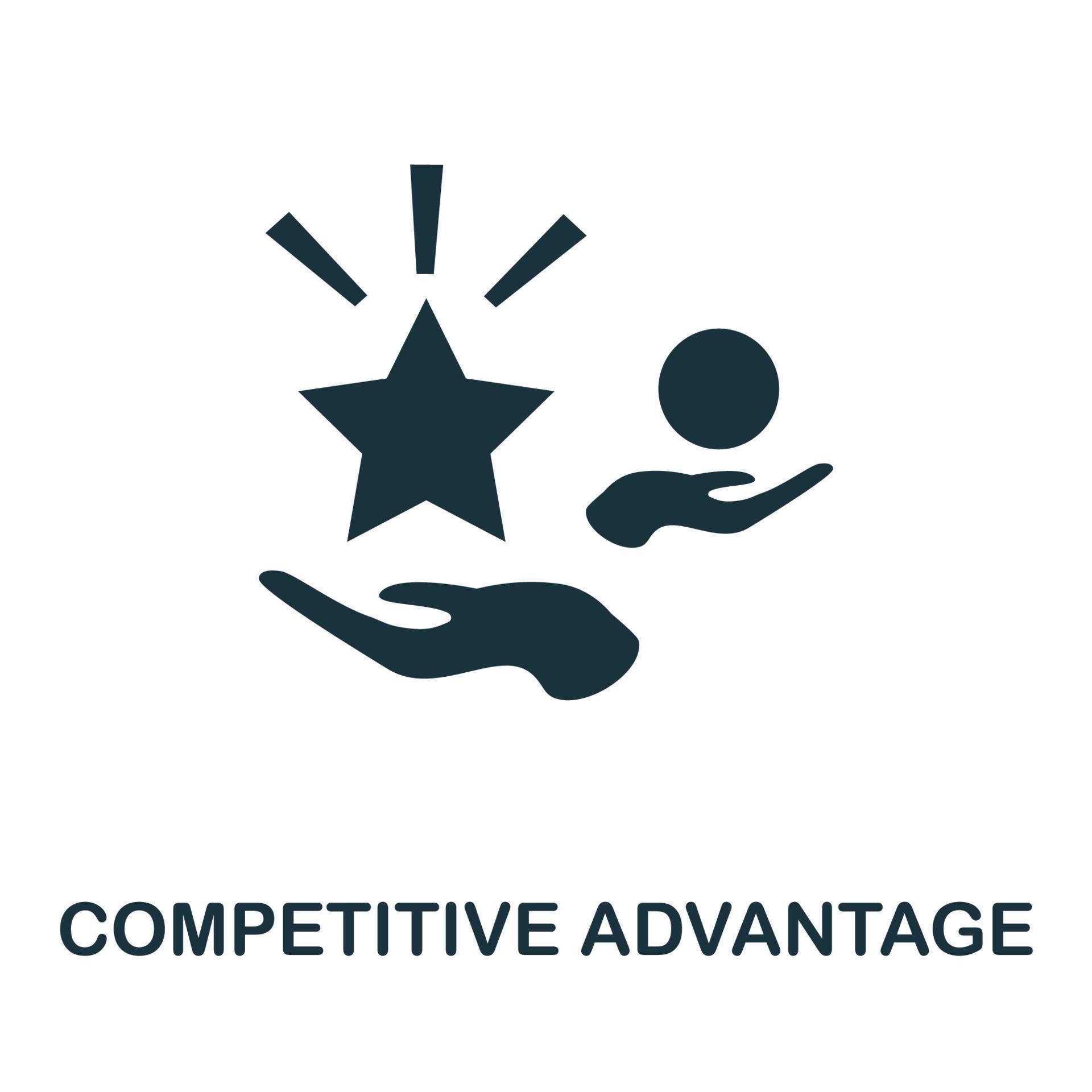 COMPETITIVE ADVANTAGE