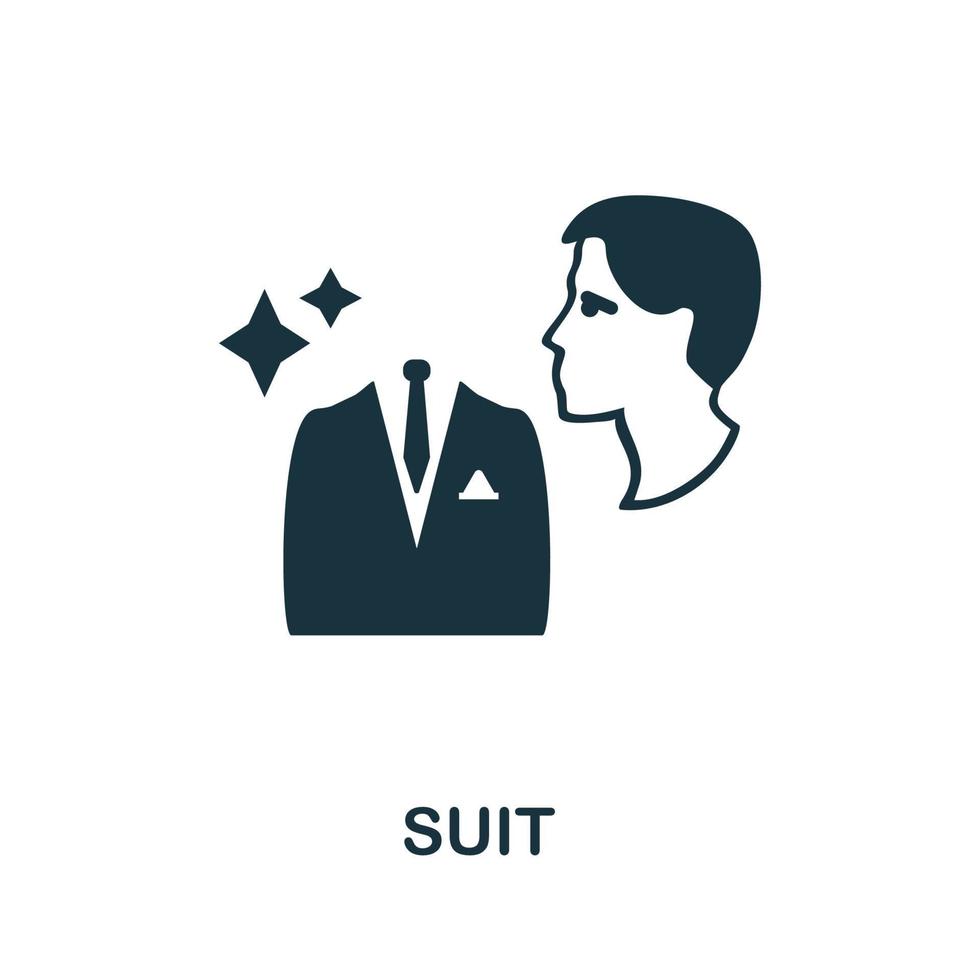 SUIT