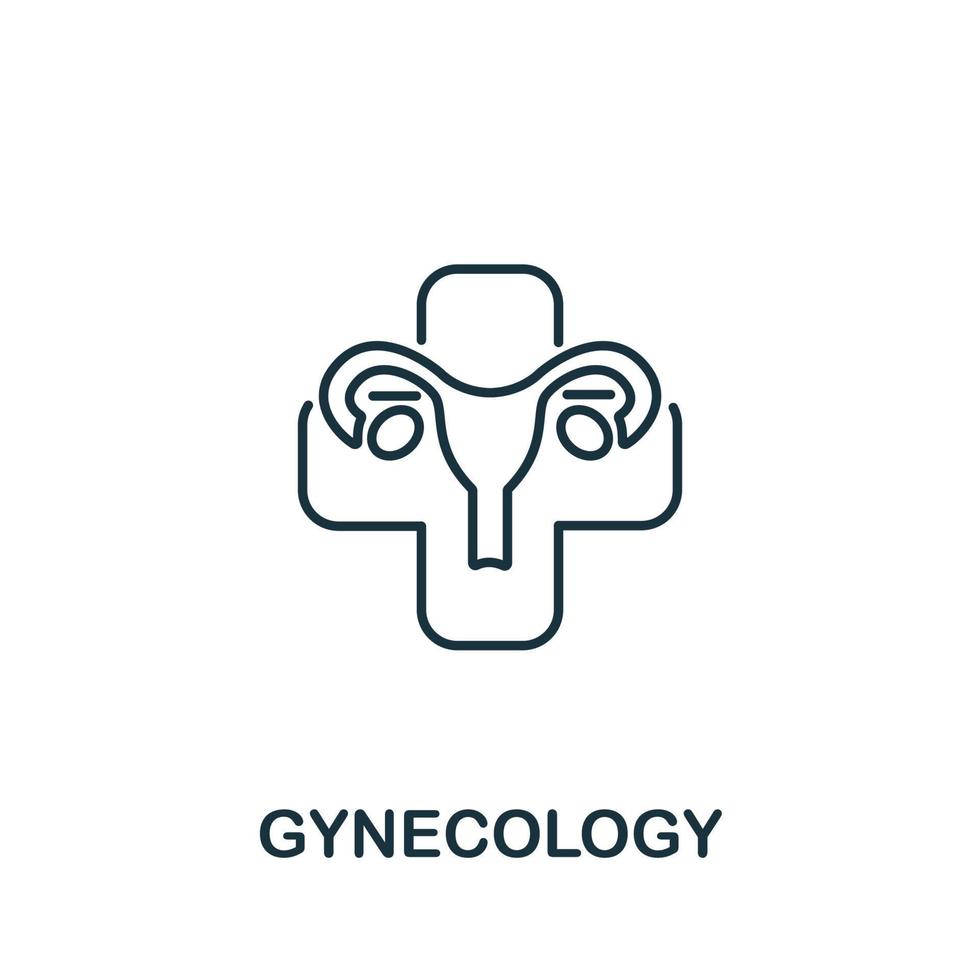 GYNECOLOGY