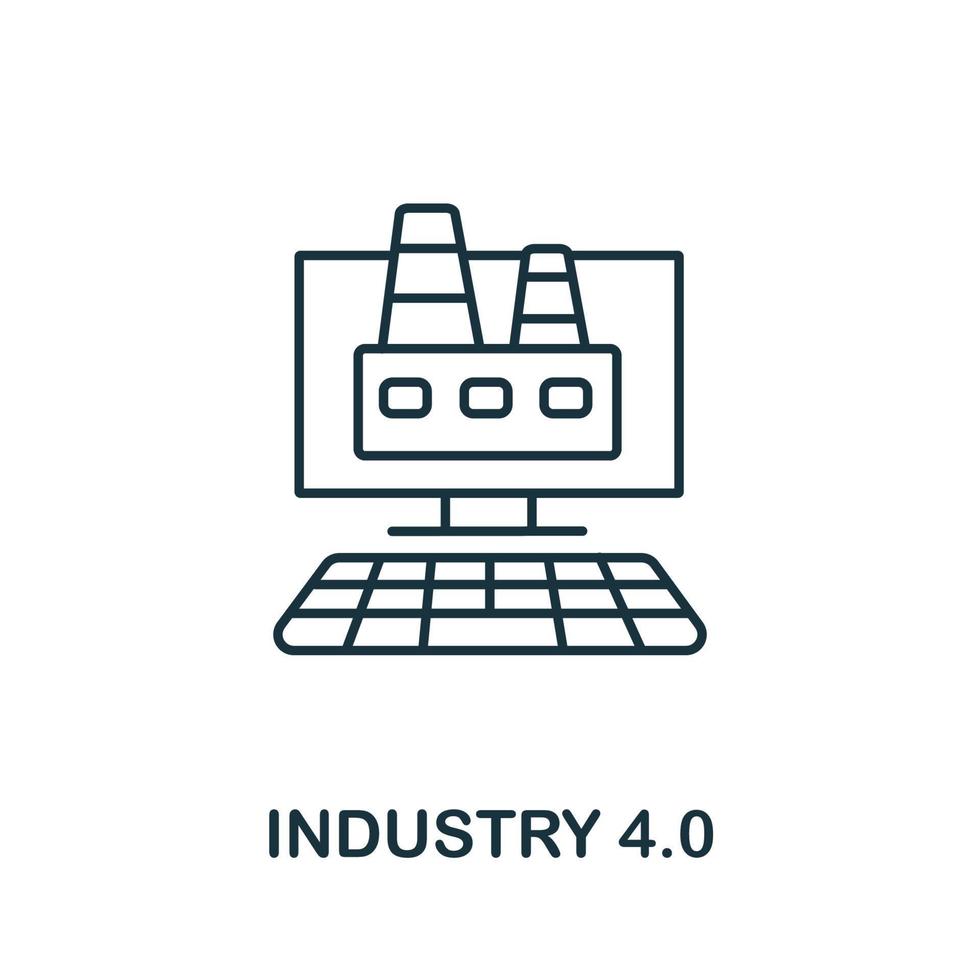 INDUSTRY 4.0