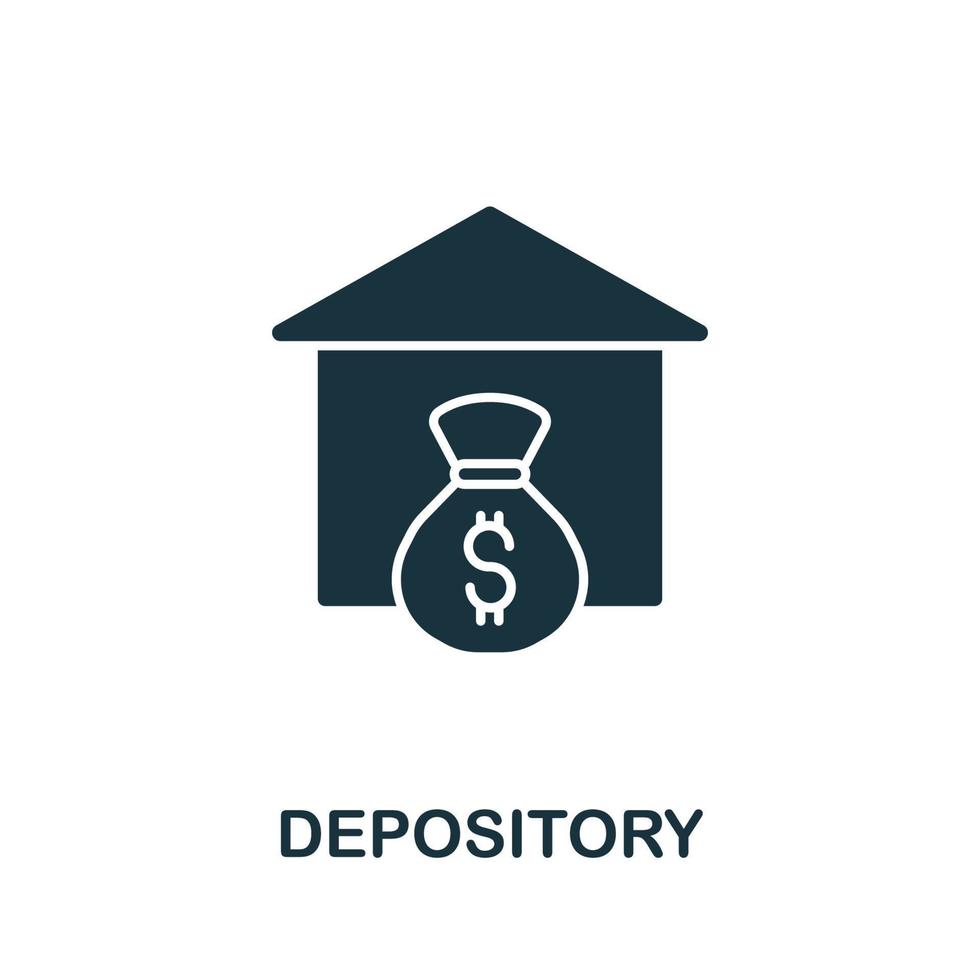 $

DEPOSITORY