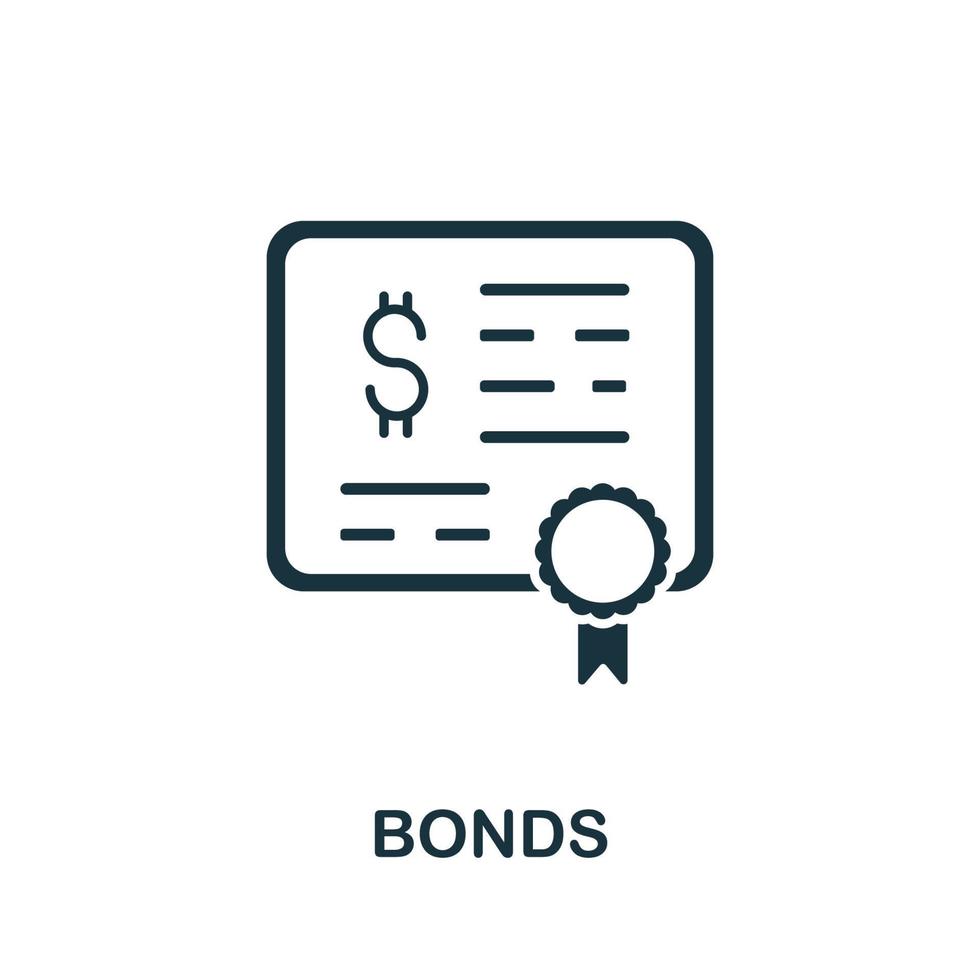 $

BONDS