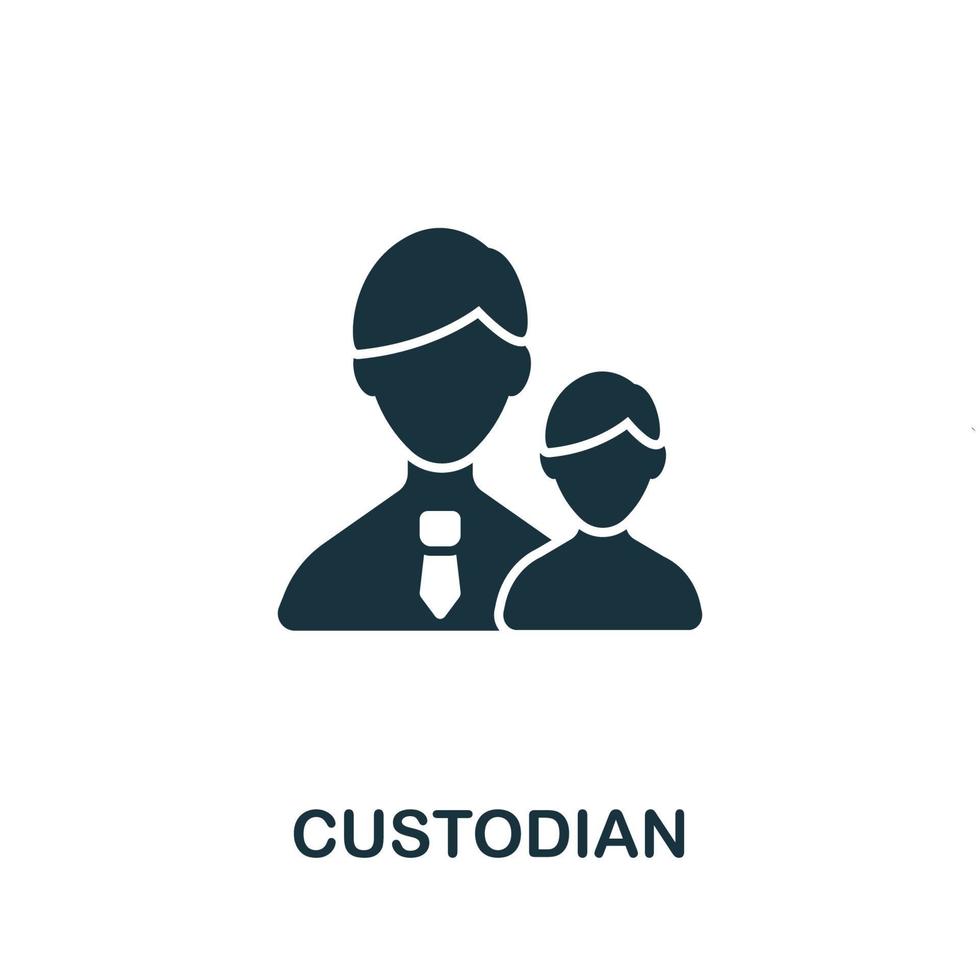 CUSTODIAN