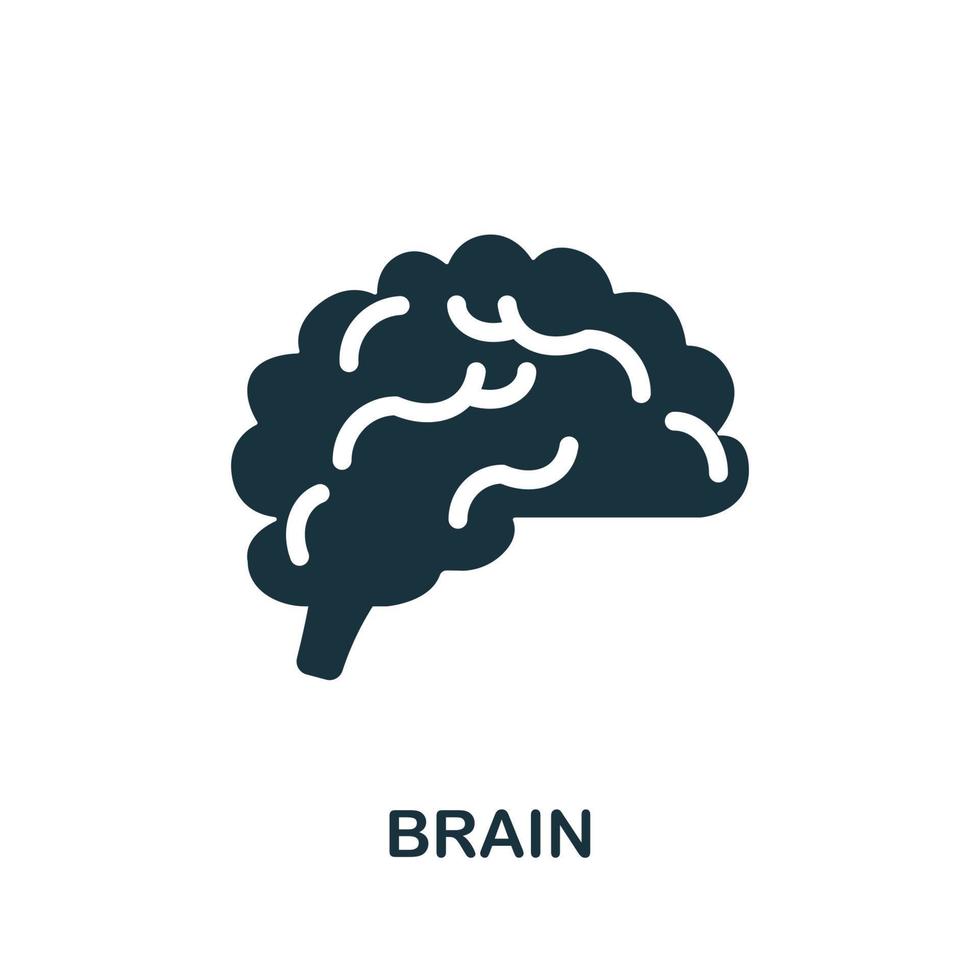 BRAIN