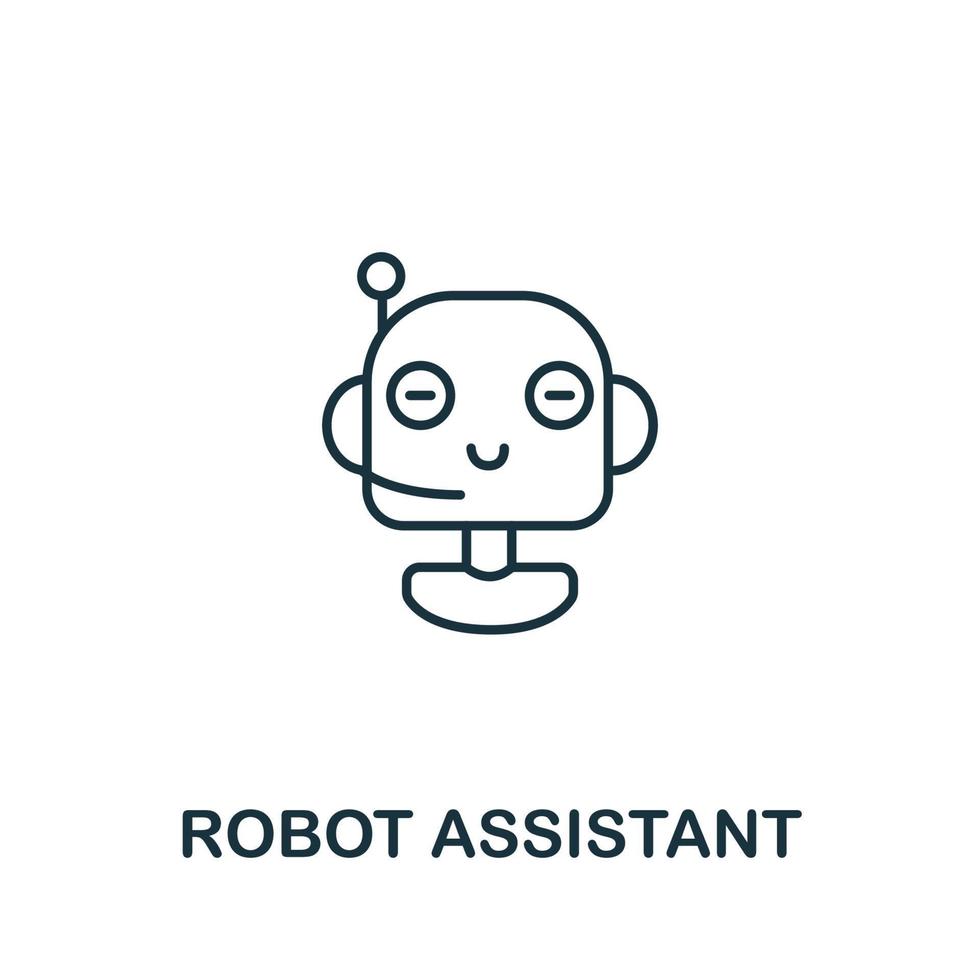 ROBOT ASSISTANT