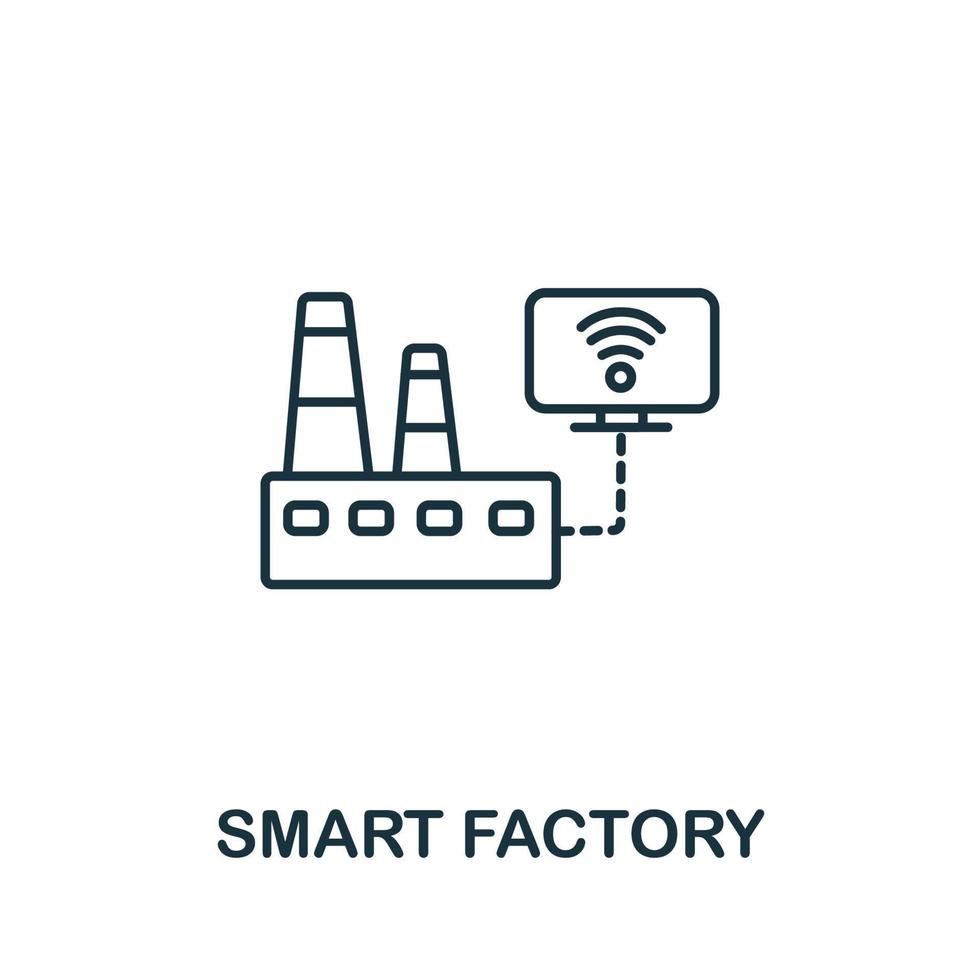 SMART FACTORY