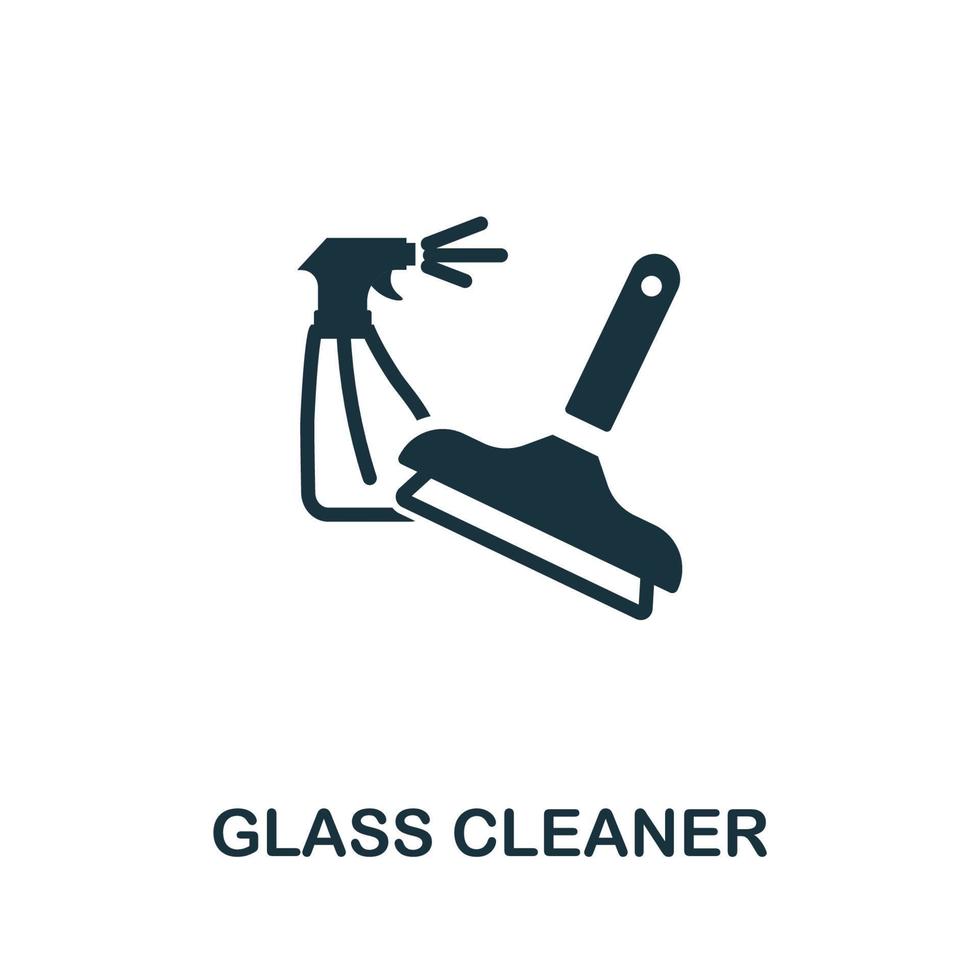 GLASS CLEANER