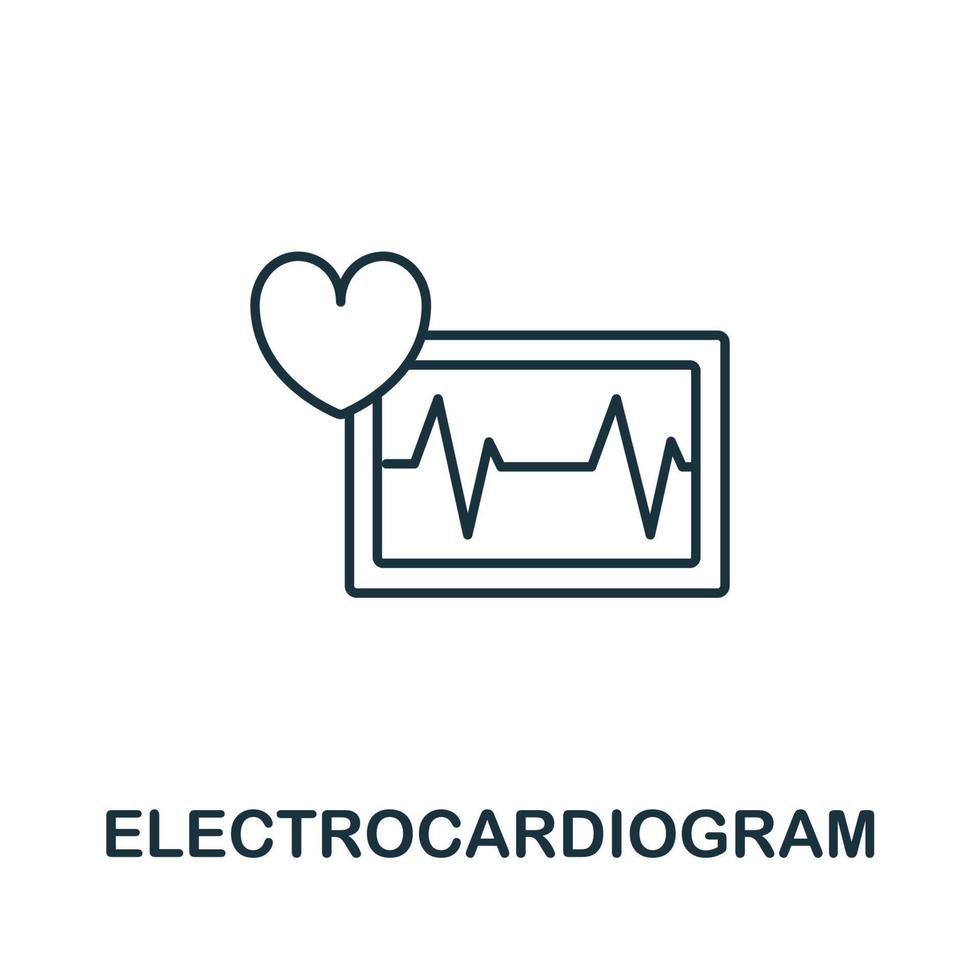 ELECTROCARDIOGRAM