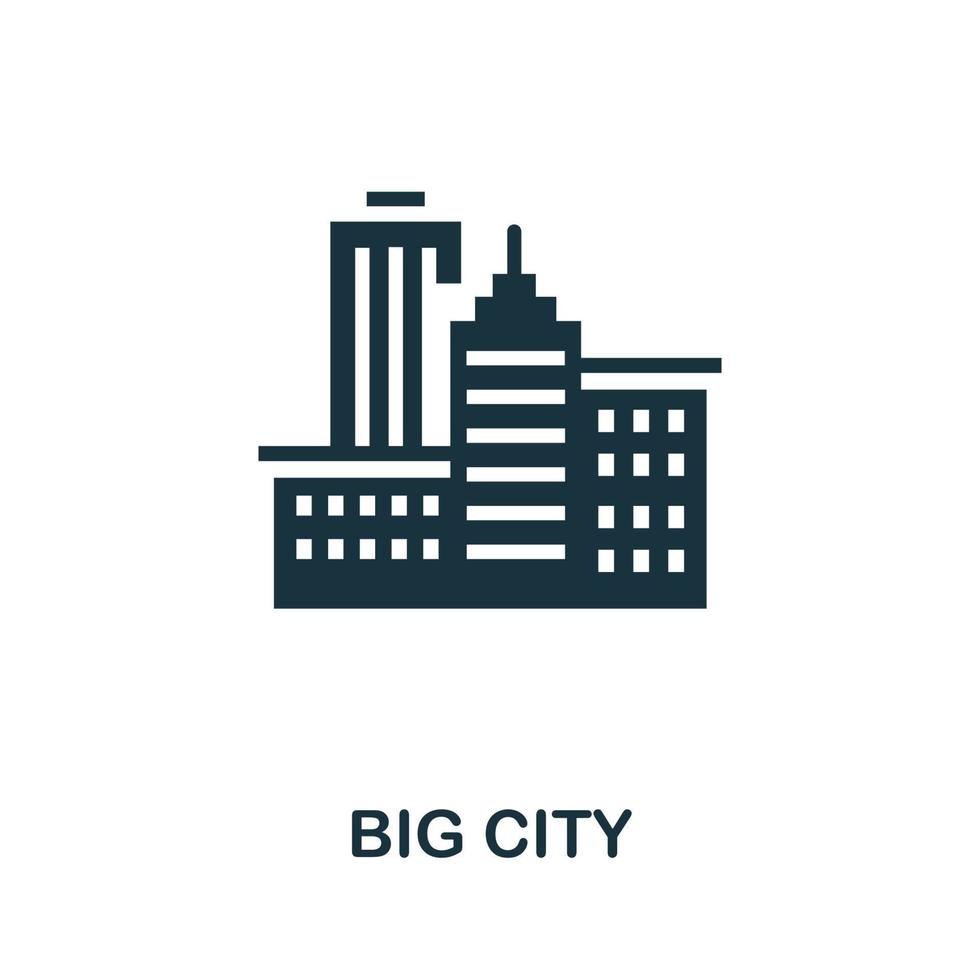 BIG CITY