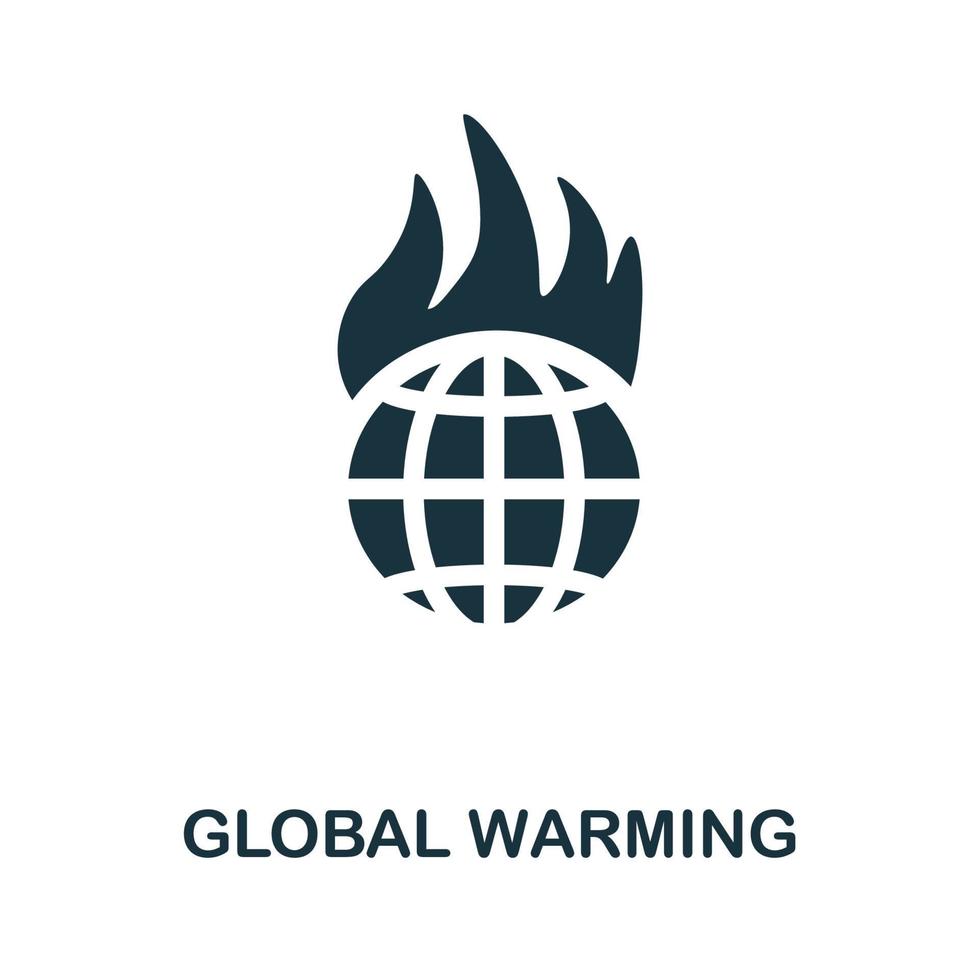 GLOBAL WARMING