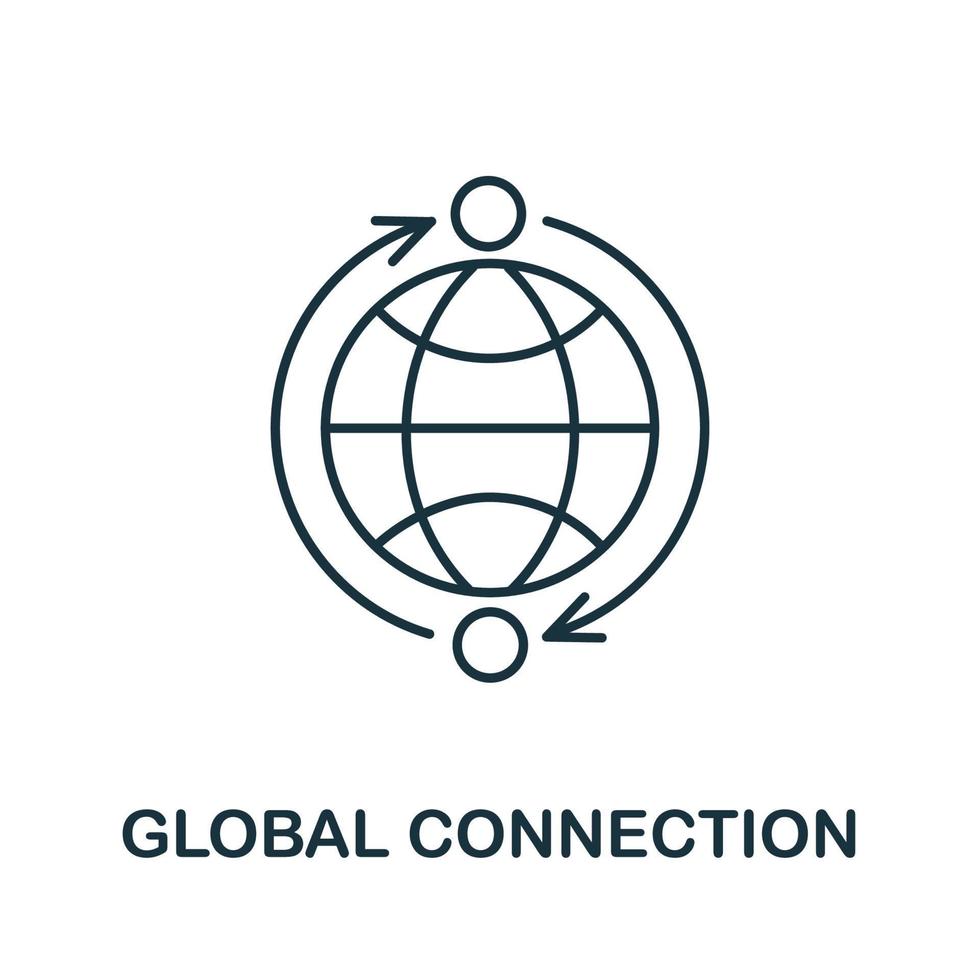 GLOBAL CONNECTION