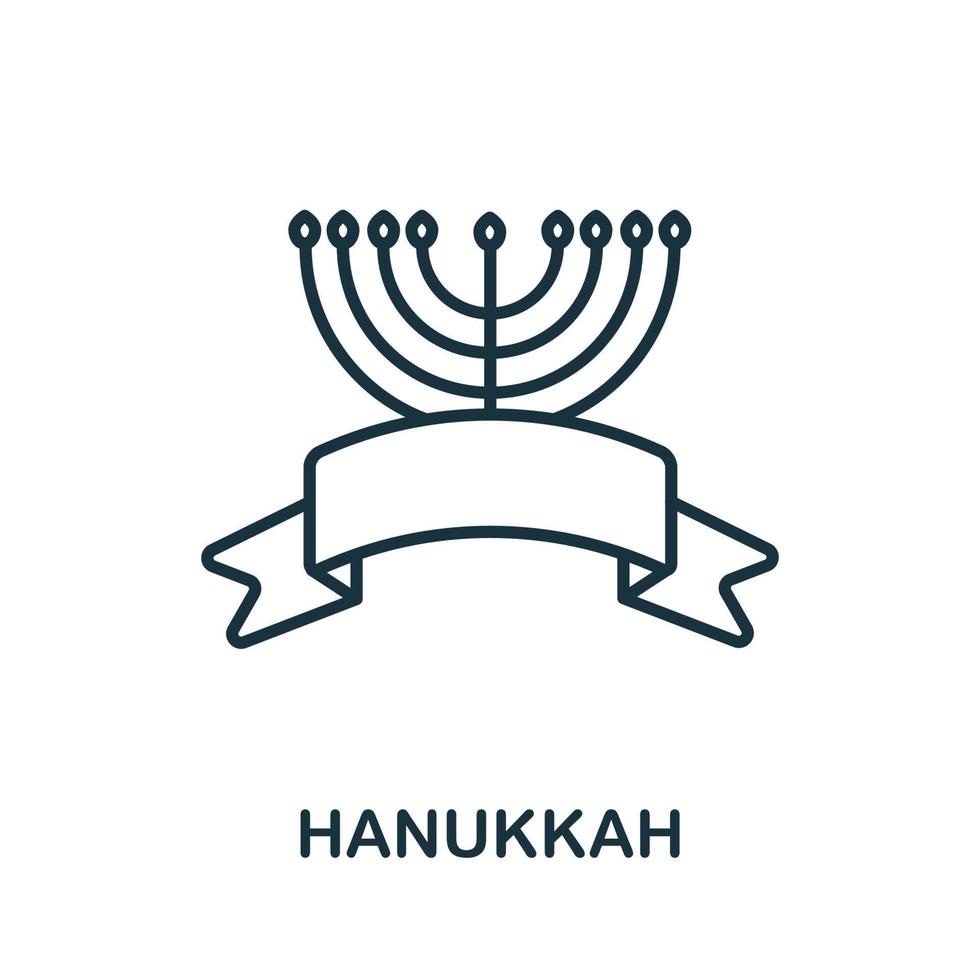 HANUKKAH