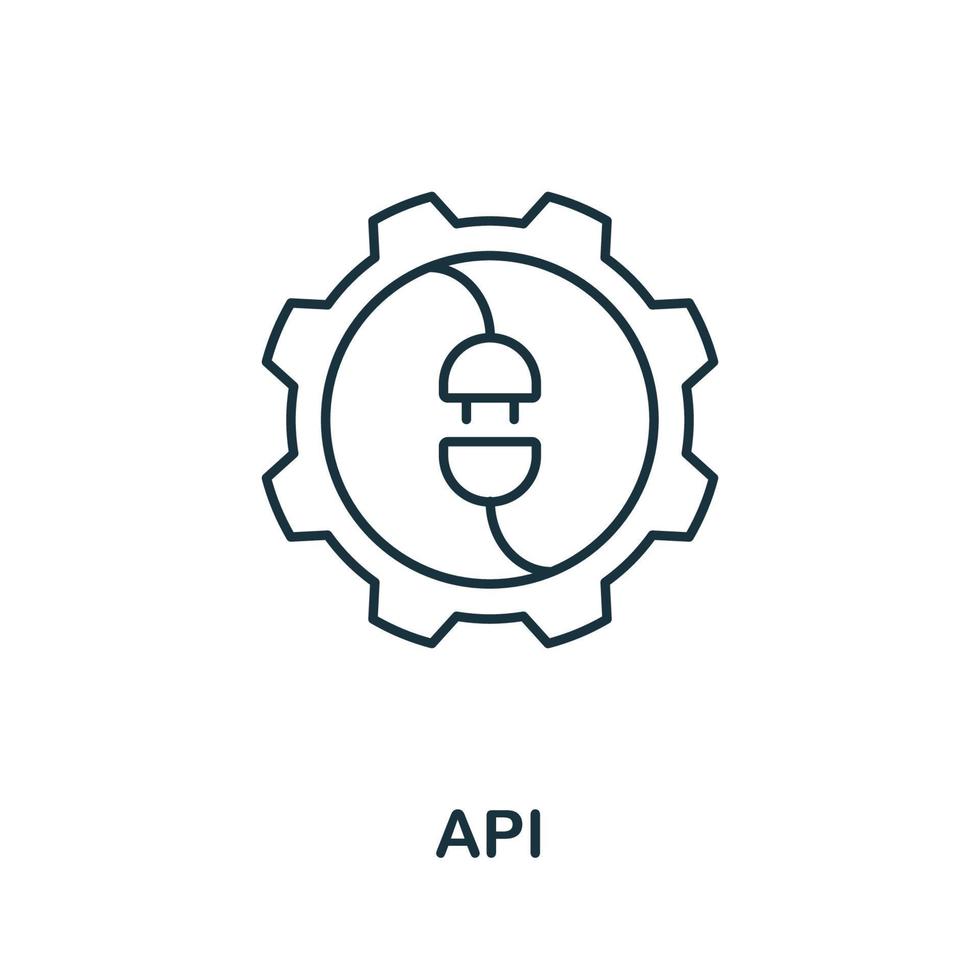 API