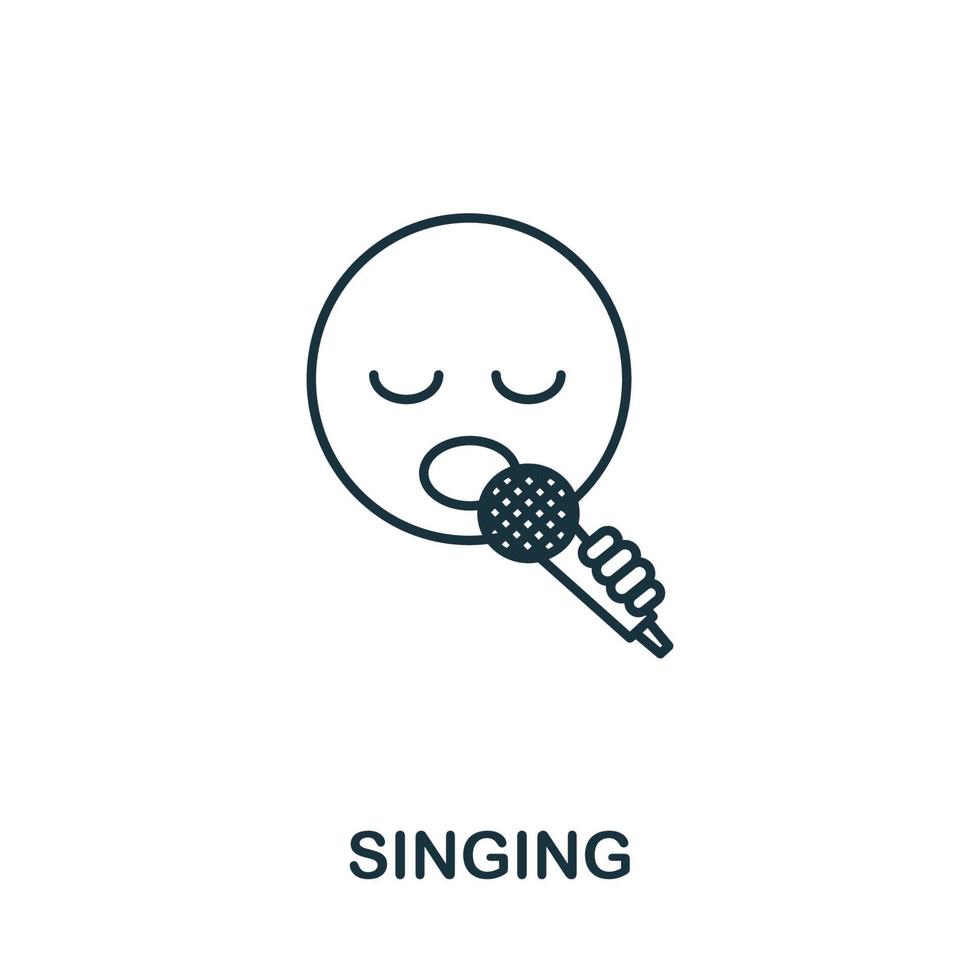 SINGING