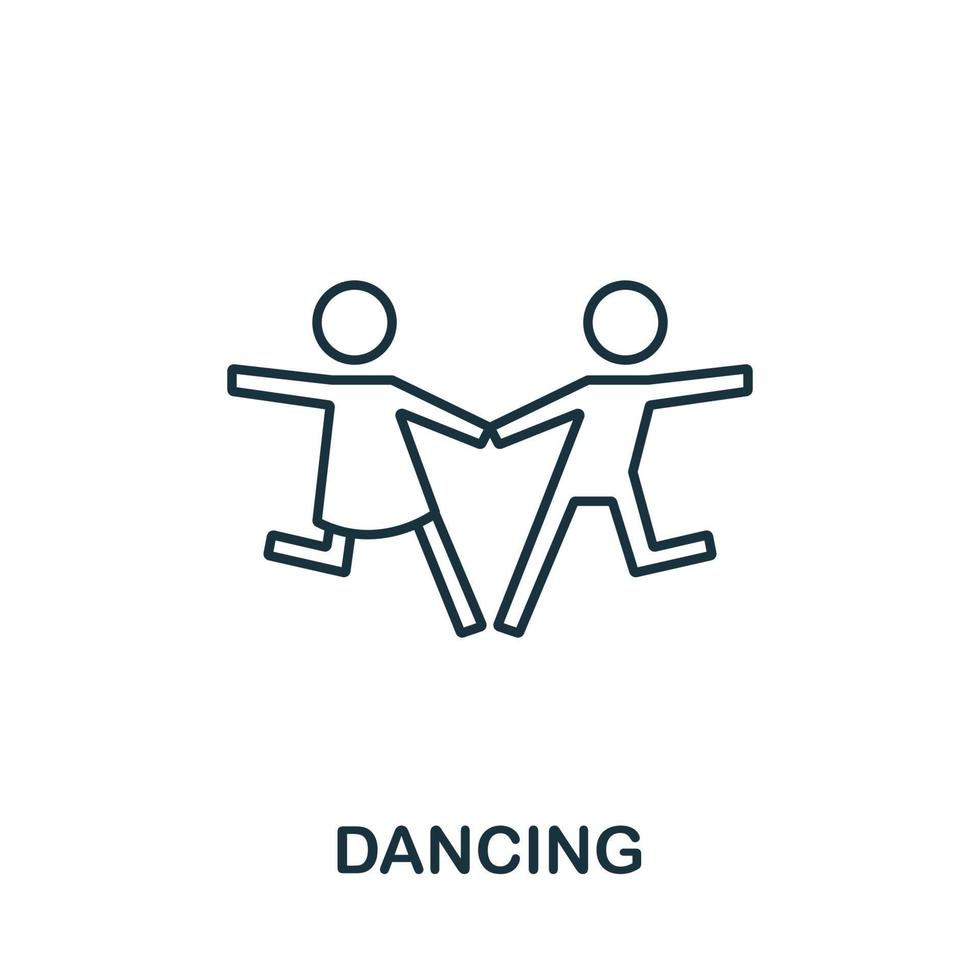 DANCING