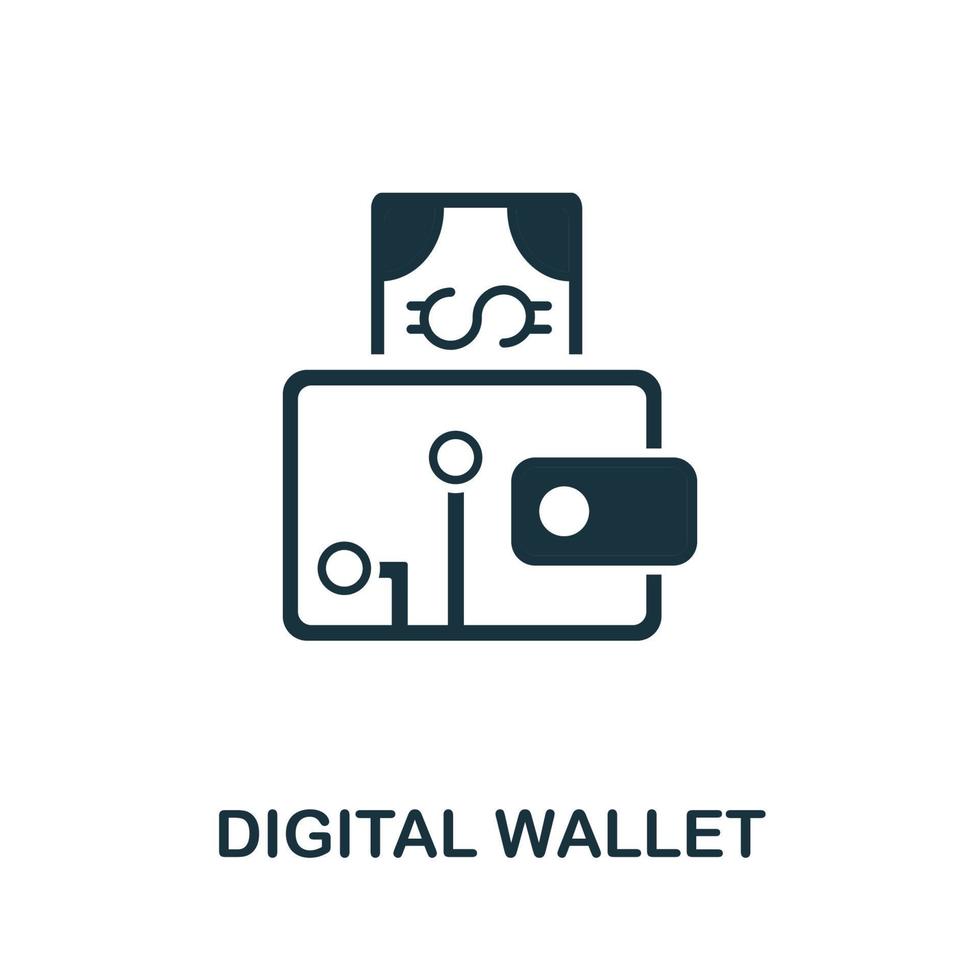 DIGITAL WALLET