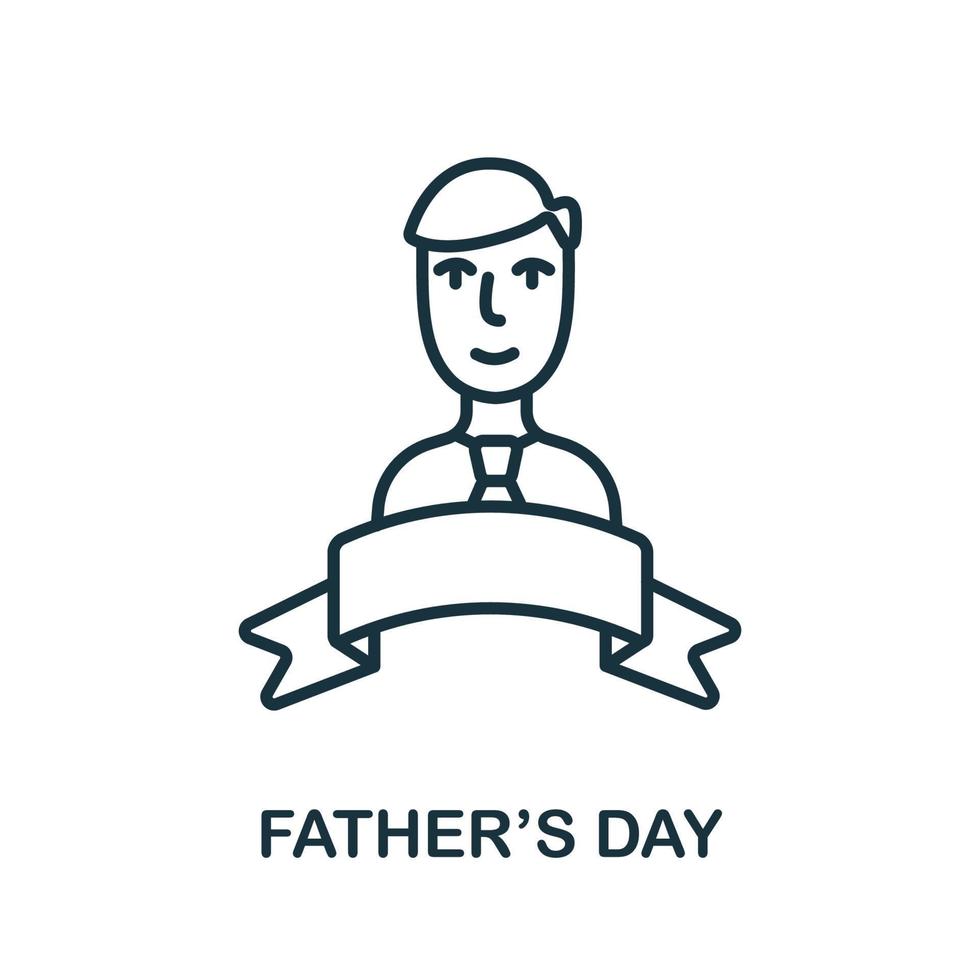 FATHER’S DAY