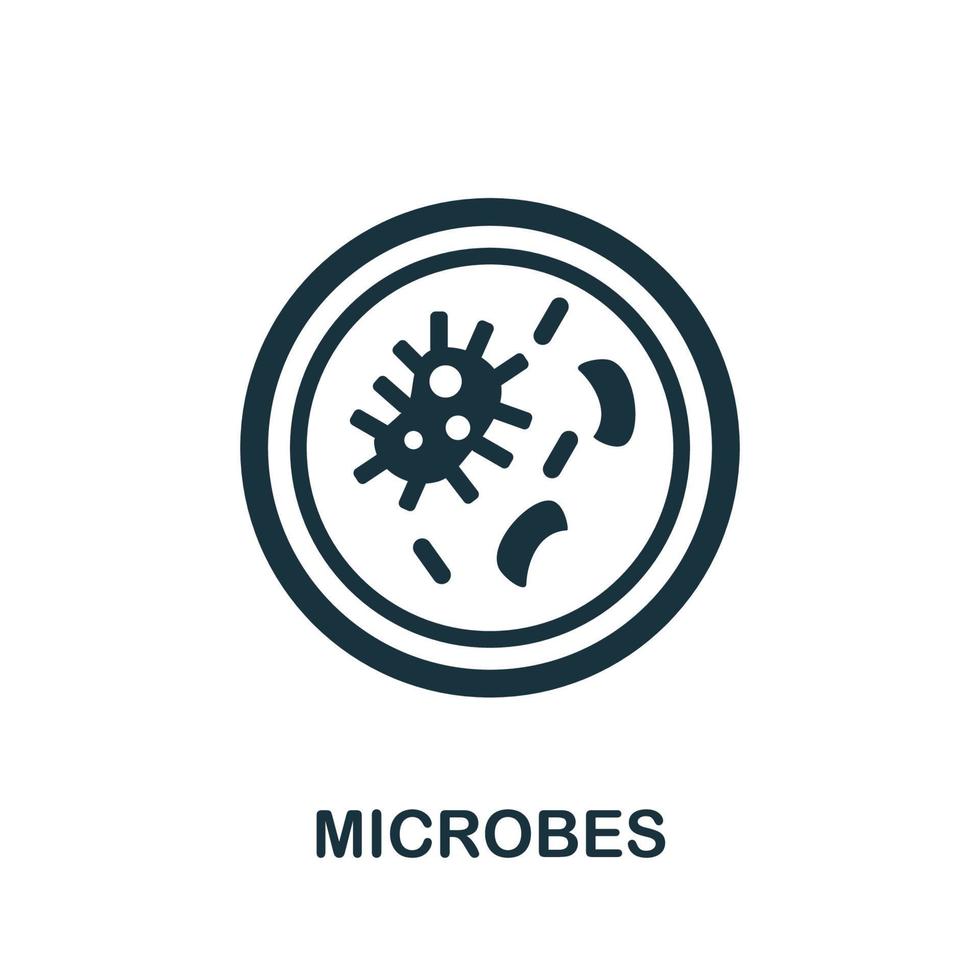 MICROBES