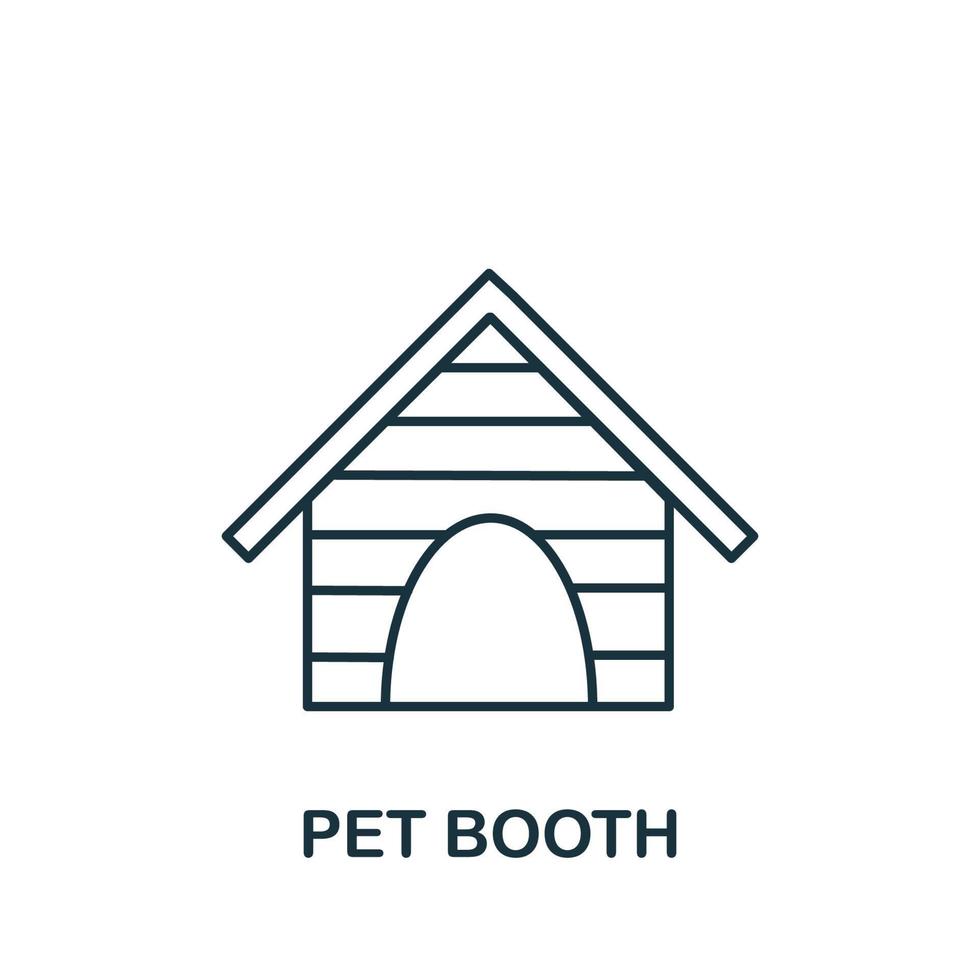 PET BOOTH