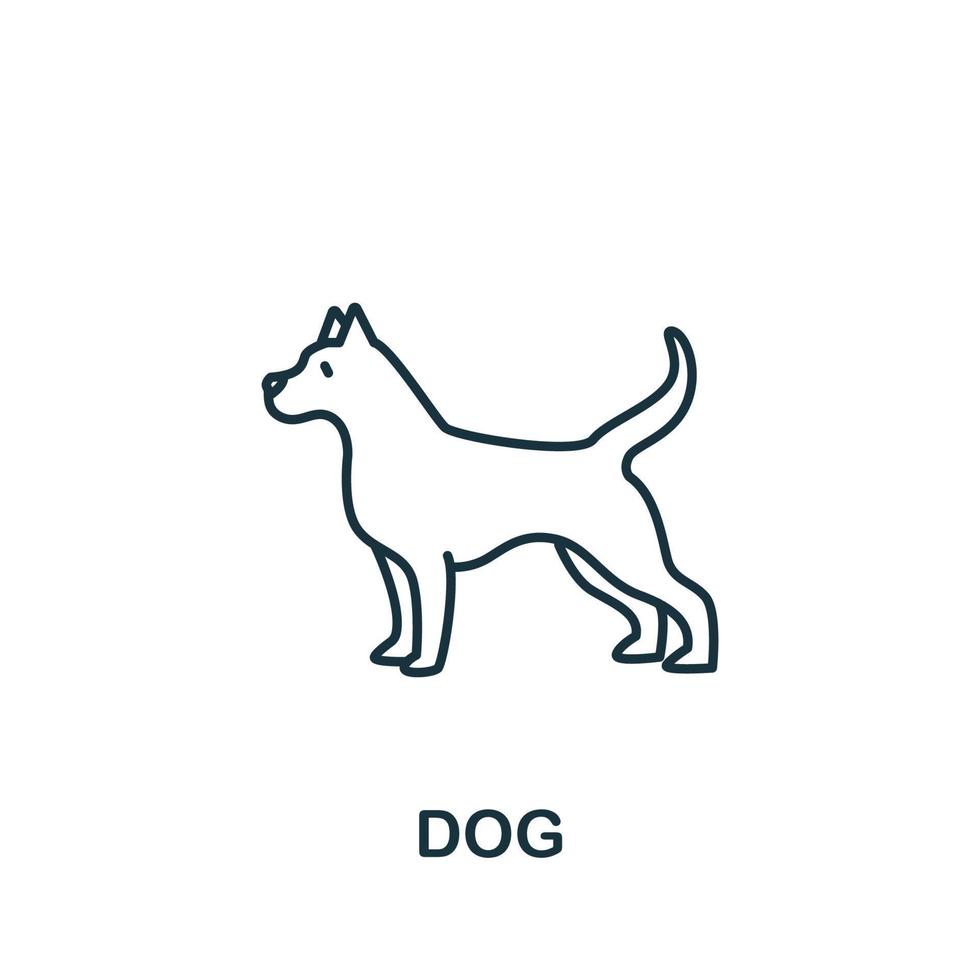 DOG