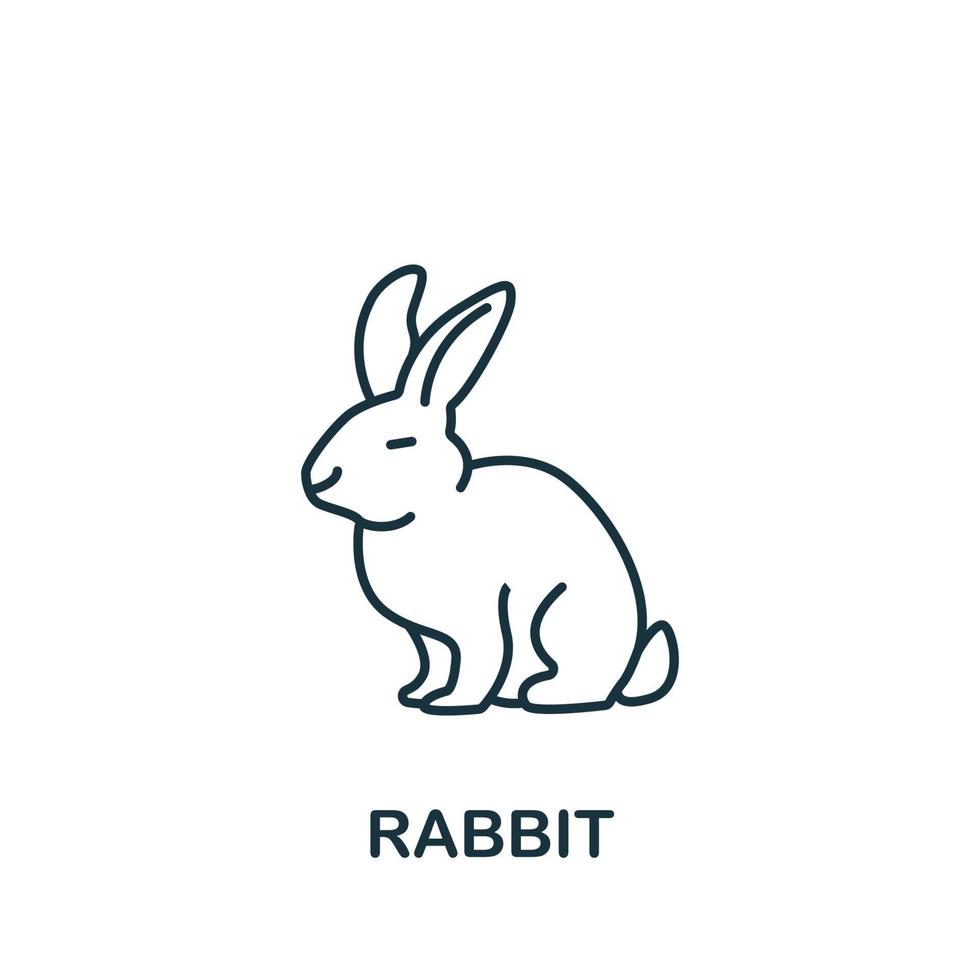 RABBIT