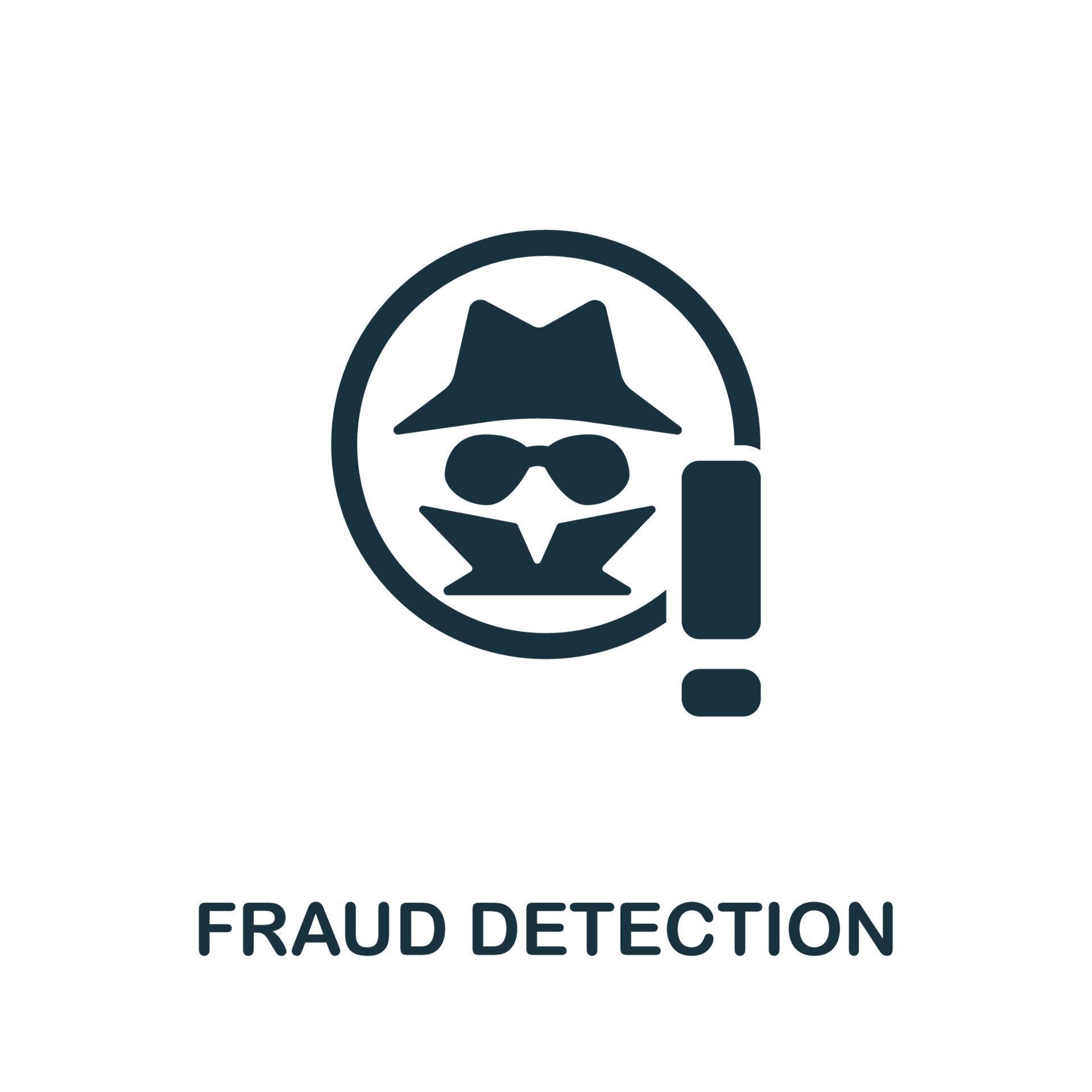 FRAUD DETECTION