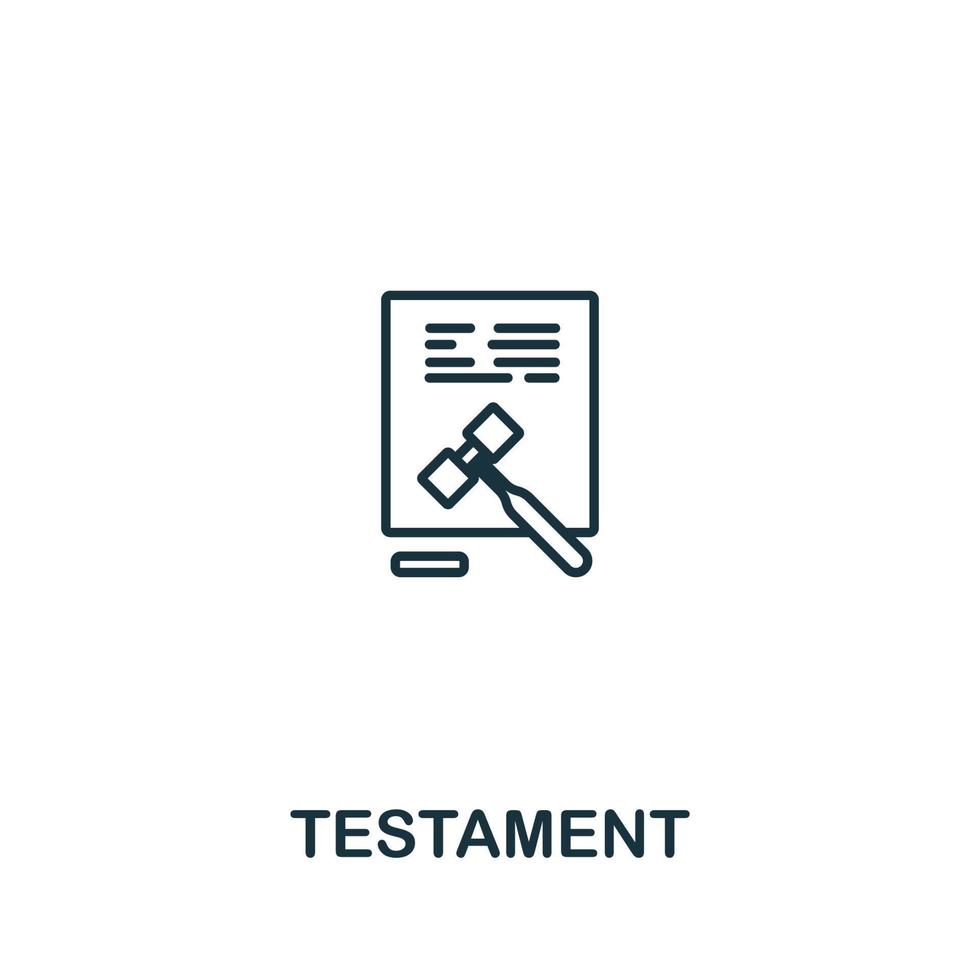 TESTAMENT