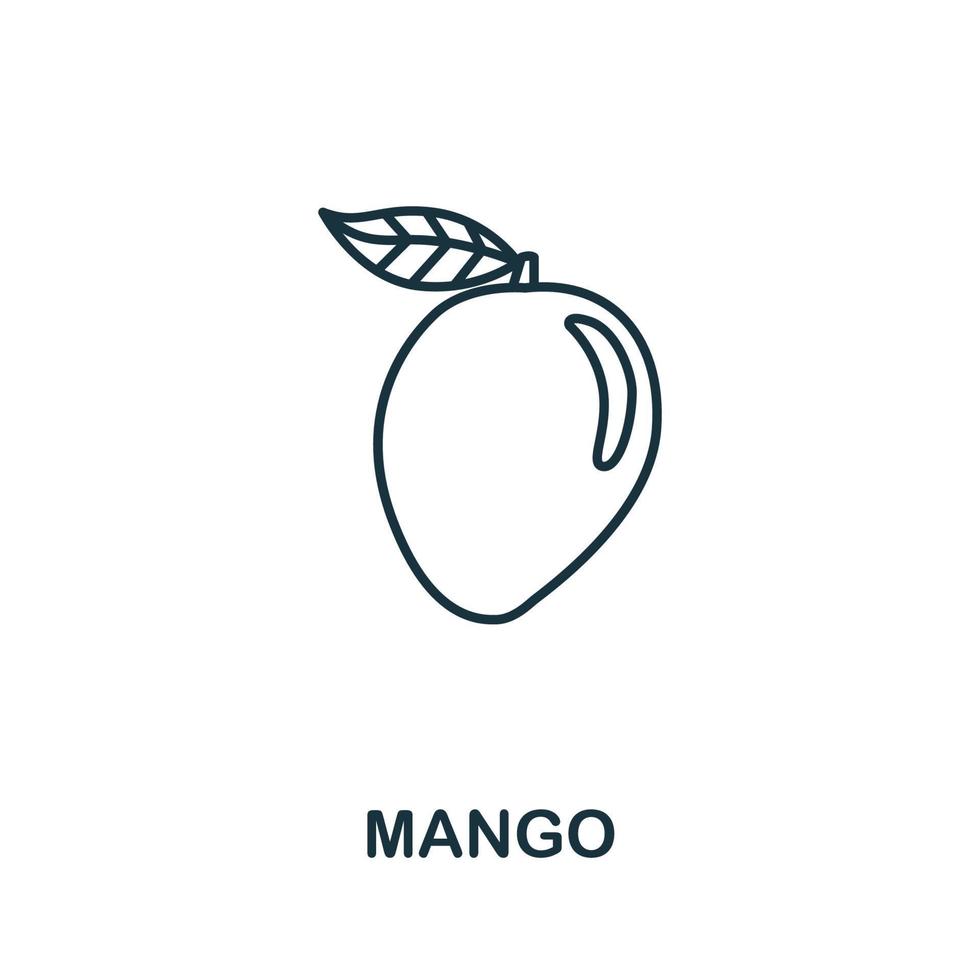 MANGO