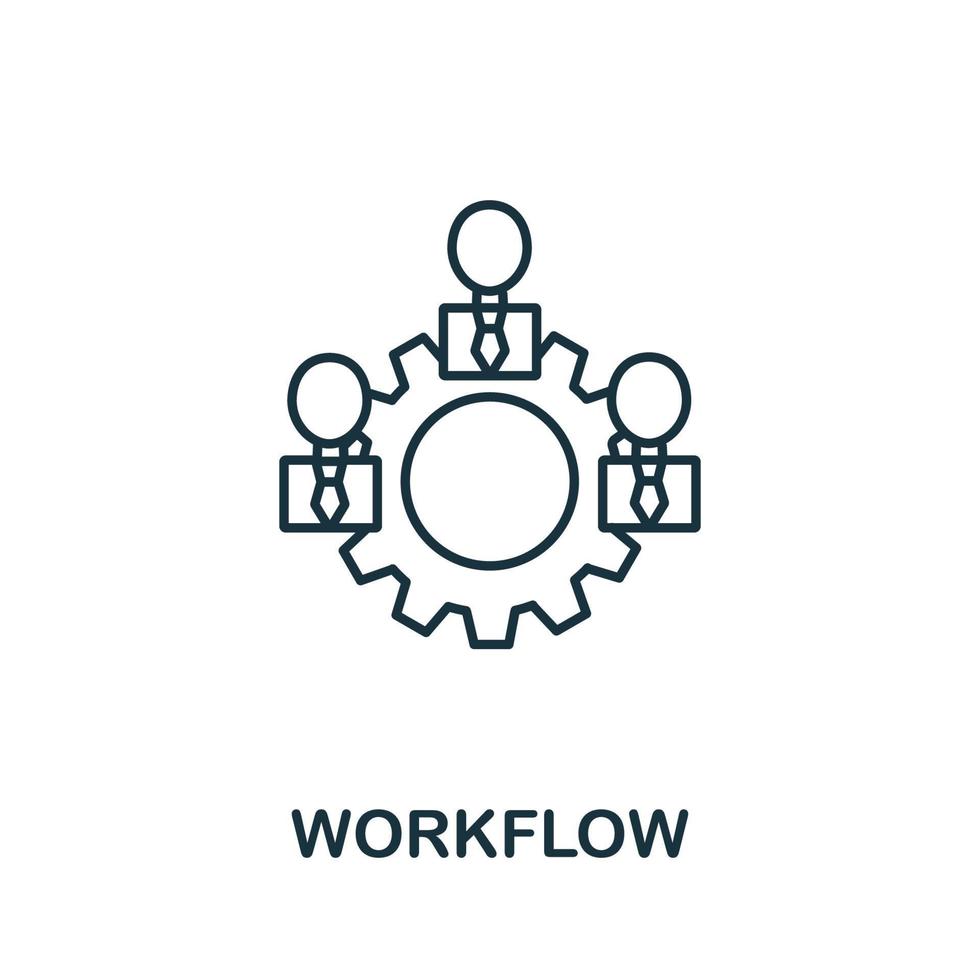 WORKFLOW