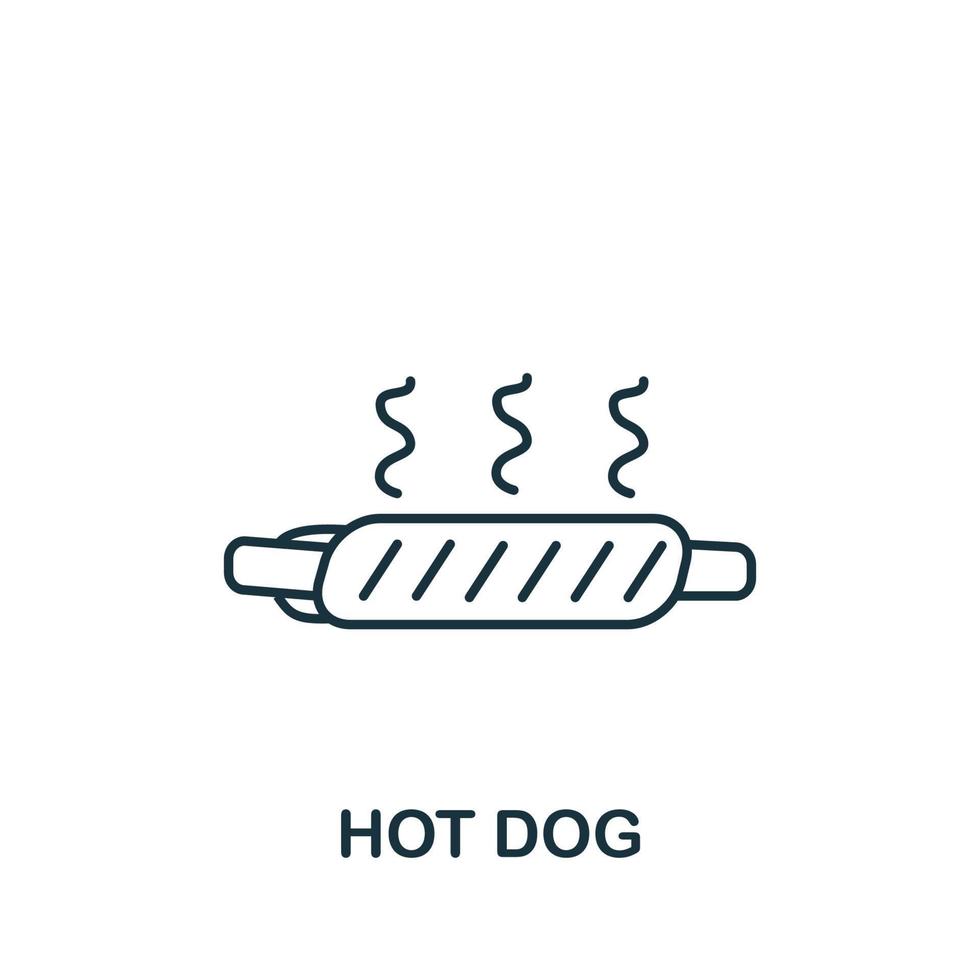 HOT DOG