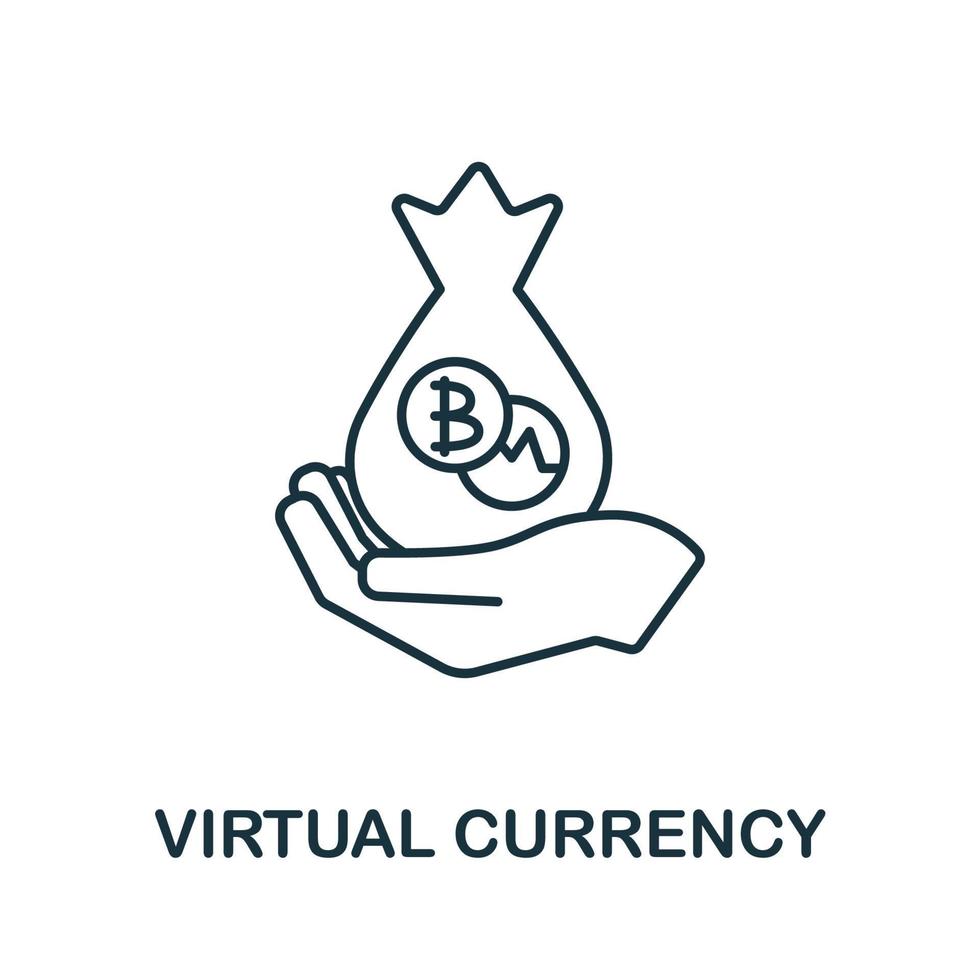 VIRTUAL CURRENCY