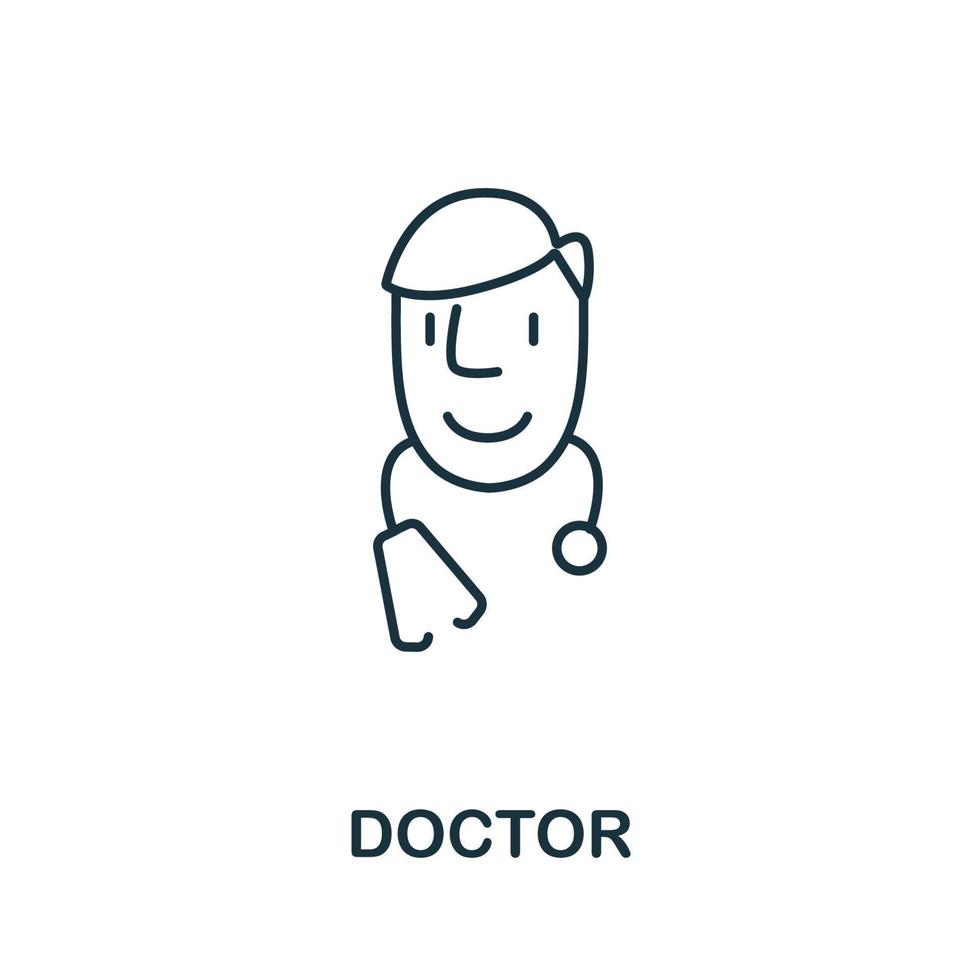 DOCTOR