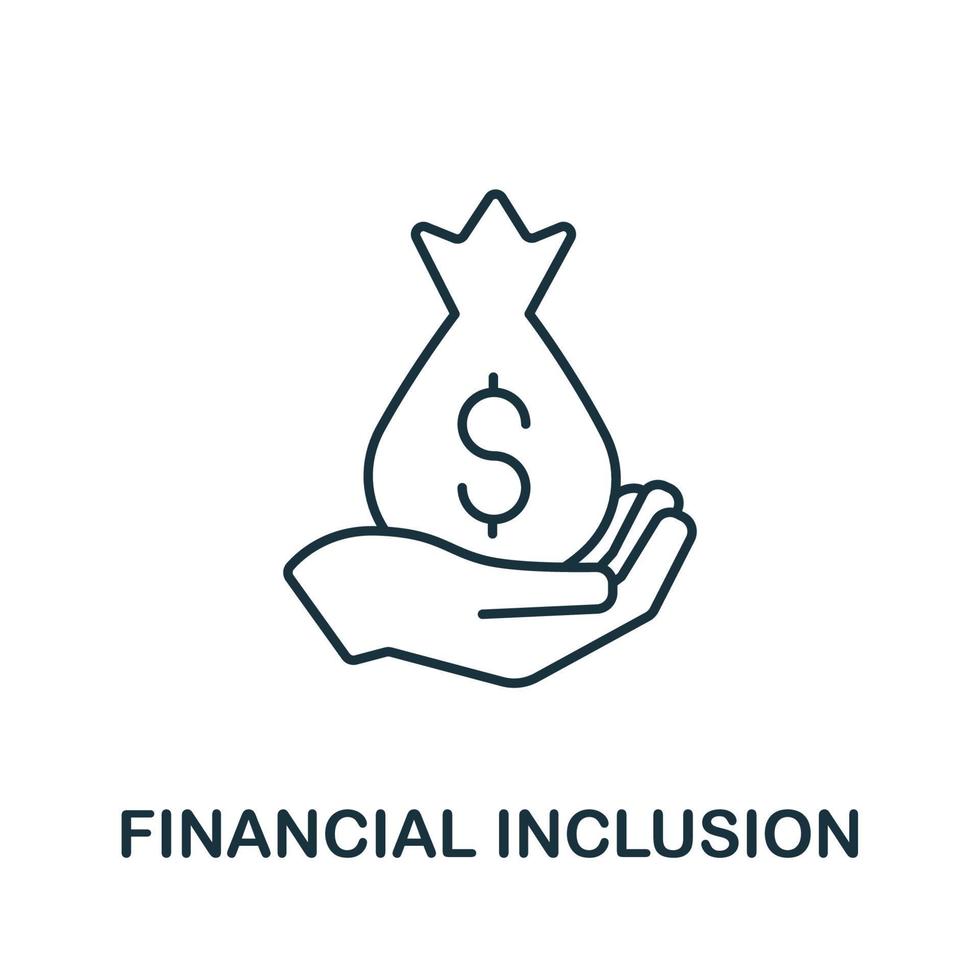 $

FINANCIAL INCLUSION