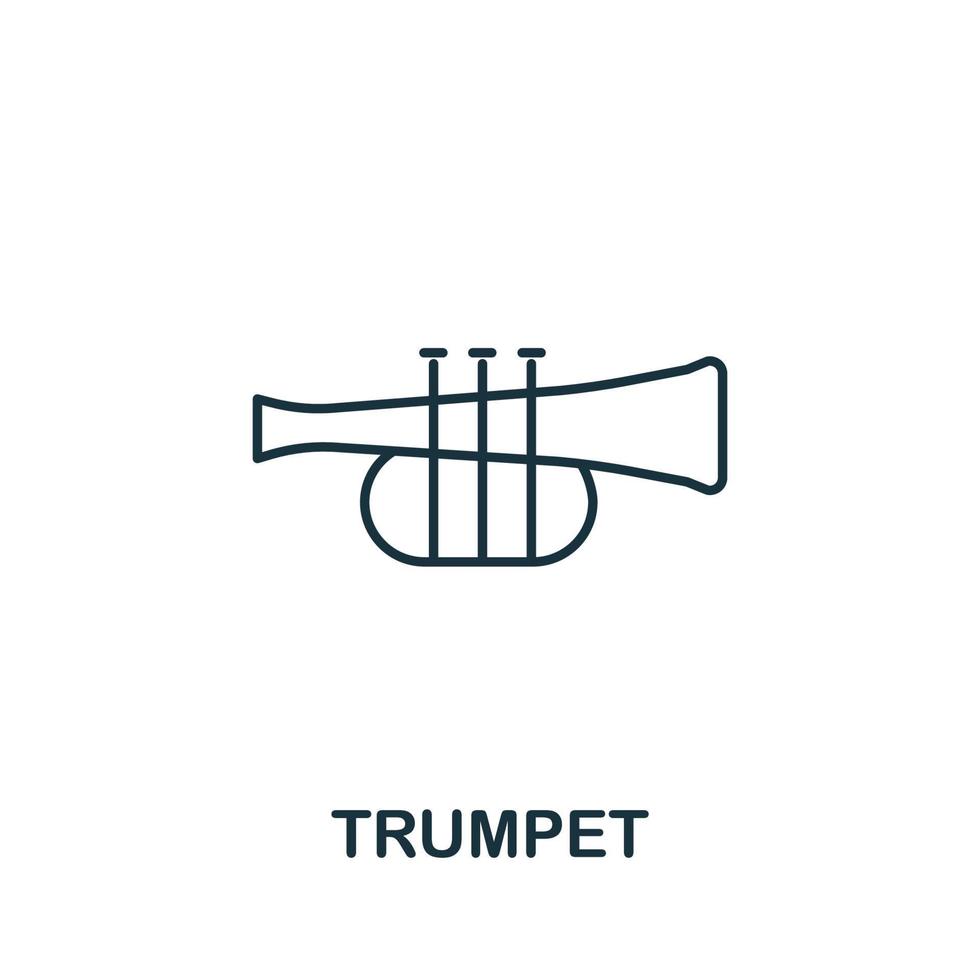 TRUMPET